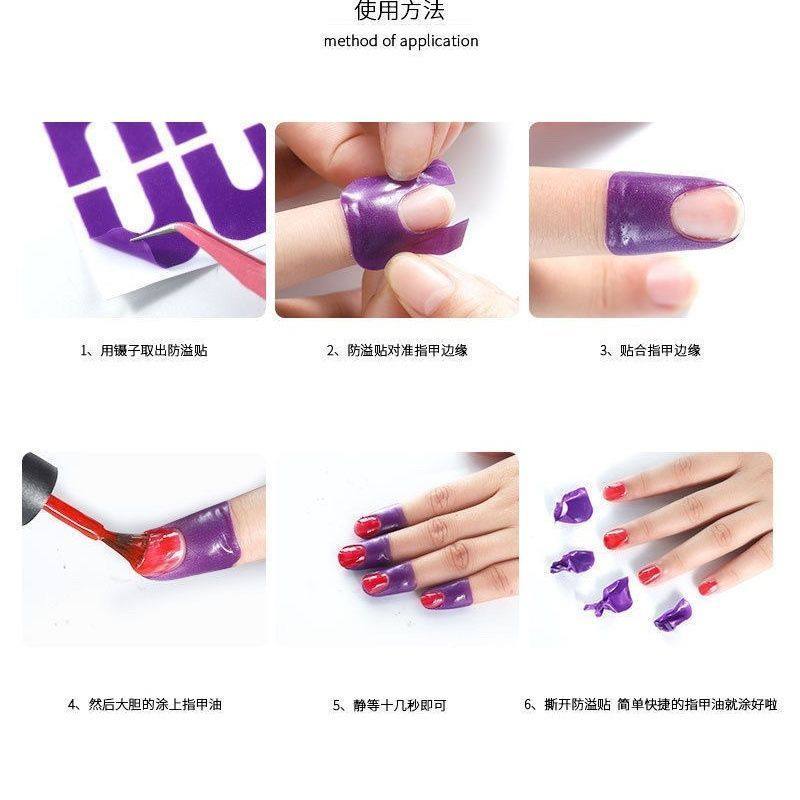 使用方法
method of application

1、用镊子取出防溢贴

2、防溢贴对准指甲边缘

3、贴合指甲边缘

4、然后大胆的涂上指甲油

5、静等十几秒即可

6、撕开防溢贴 简单快捷的指甲油就涂好啦