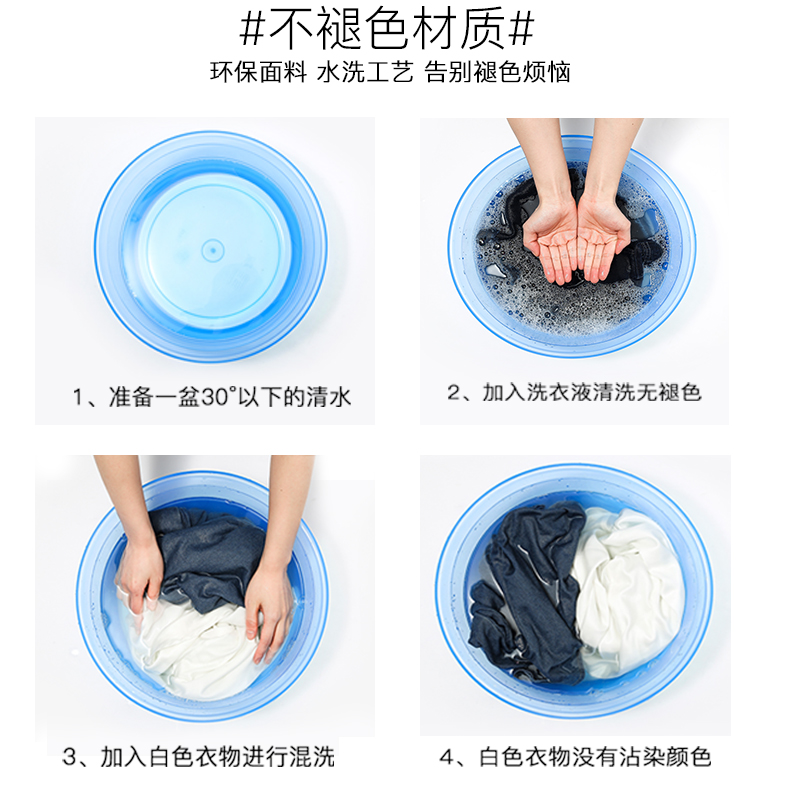 #不褪色材质#

环保面料 水洗工艺 告别褪色烦恼

1、准备一盆30°以下的清水

2、加入洗衣液清洗无褪色

3、加入白色衣物进行混洗

4、白色衣物没有沾染颜色