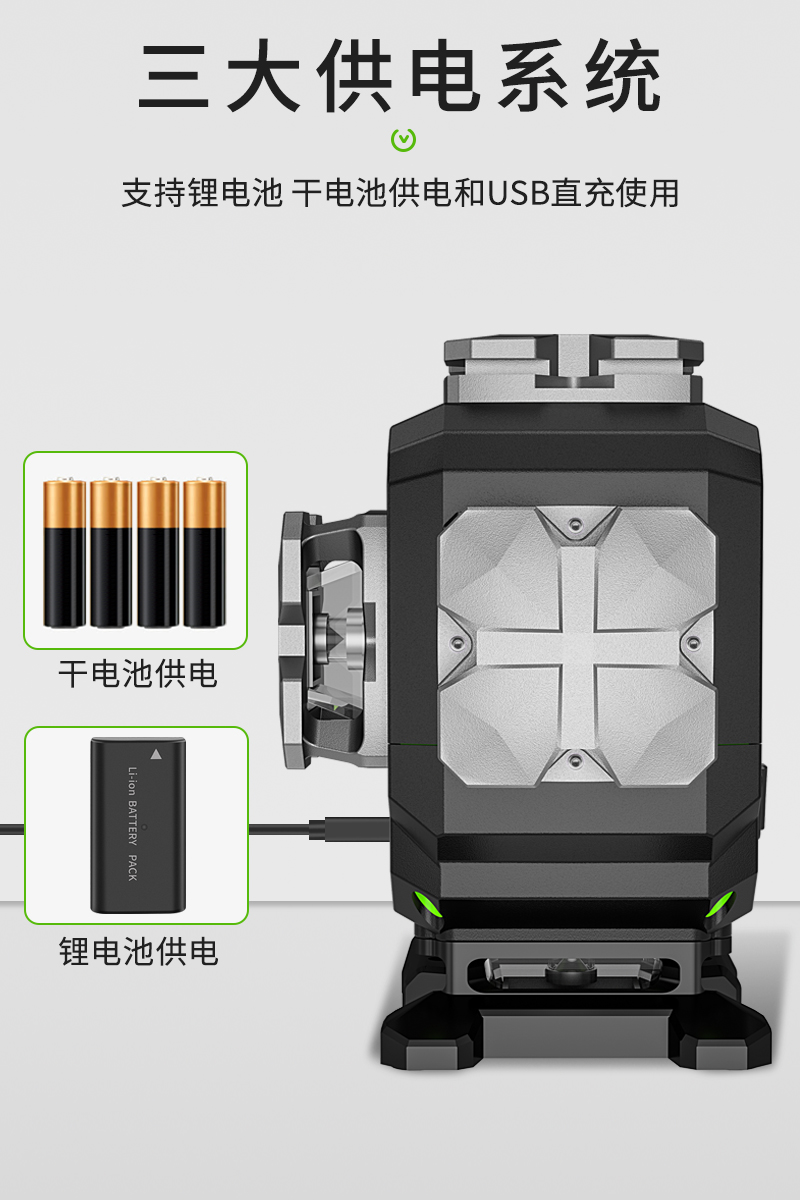 三大供电系统

支持锂电池 干电池供电和USB直充使用

干电池供电

Li-ion BATTERY PACK

锂电池供电