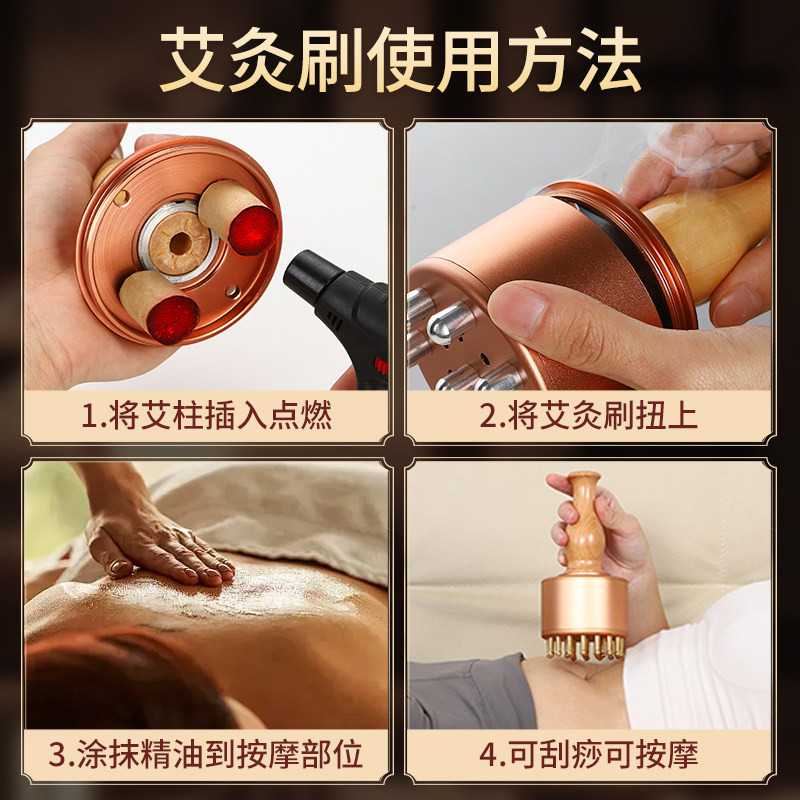 艾灸刷使用方法

1.将艾柱插入点燃

2.将艾灸刷扭上

3.涂抹精油到按摩部位

4.可刮痧可按摩