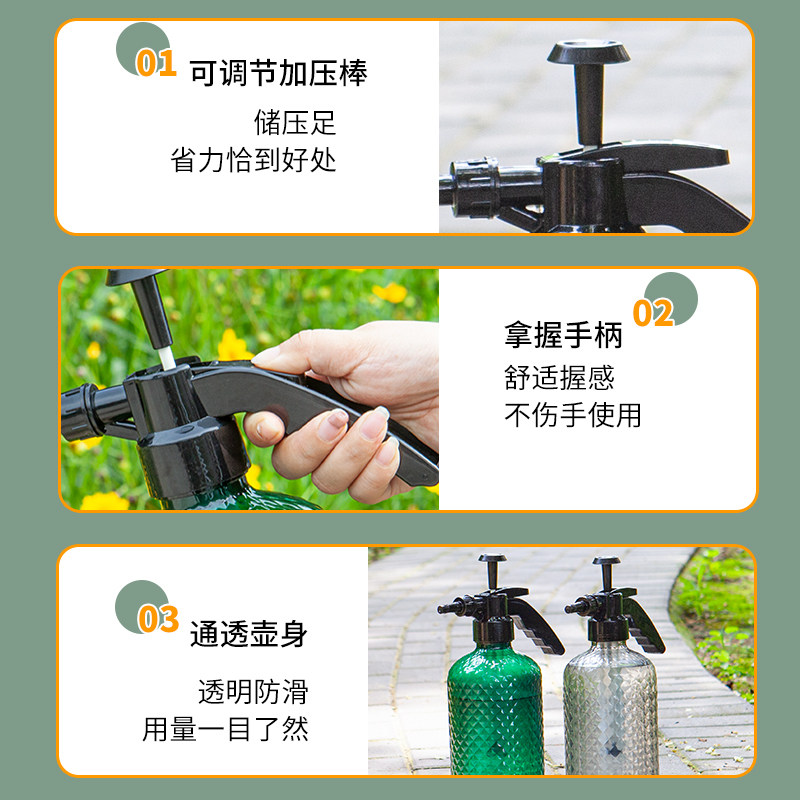 01 可调节加压棒

储压足
省力恰到好处

02 拿握手柄

舒适握感
不伤手使用

03 通透壶身

透明防滑
用量一目了然