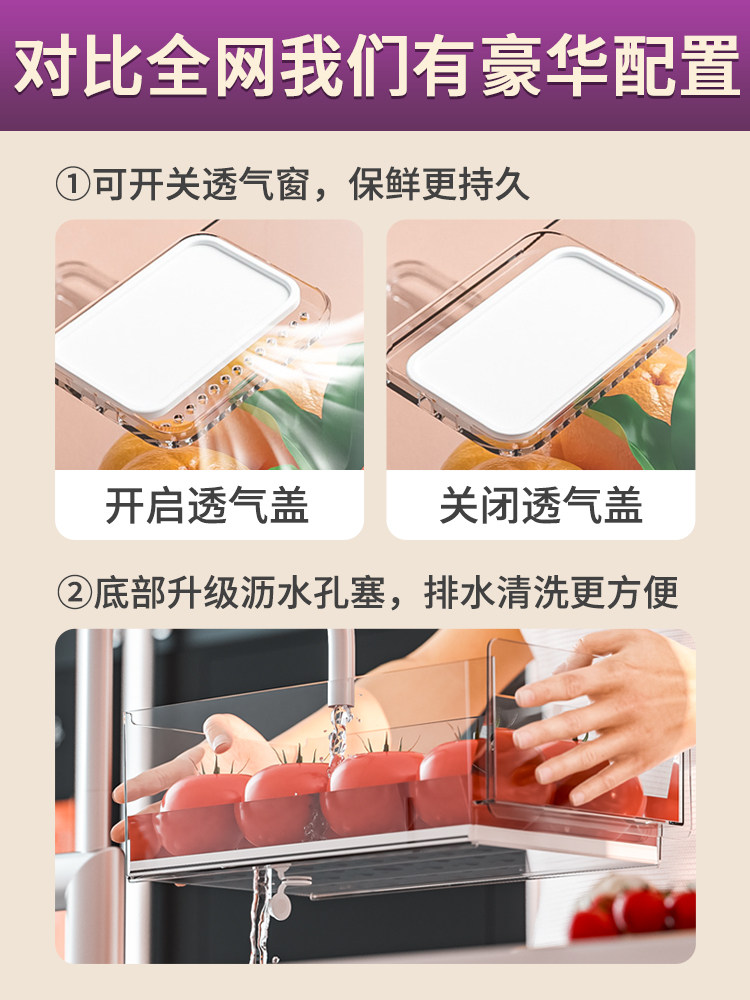 对比全网我们有豪华配置

①可开关透气窗，保鲜更持久

开启透气盖

关闭透气盖

②底部升级沥水孔塞，排水清洗更方便