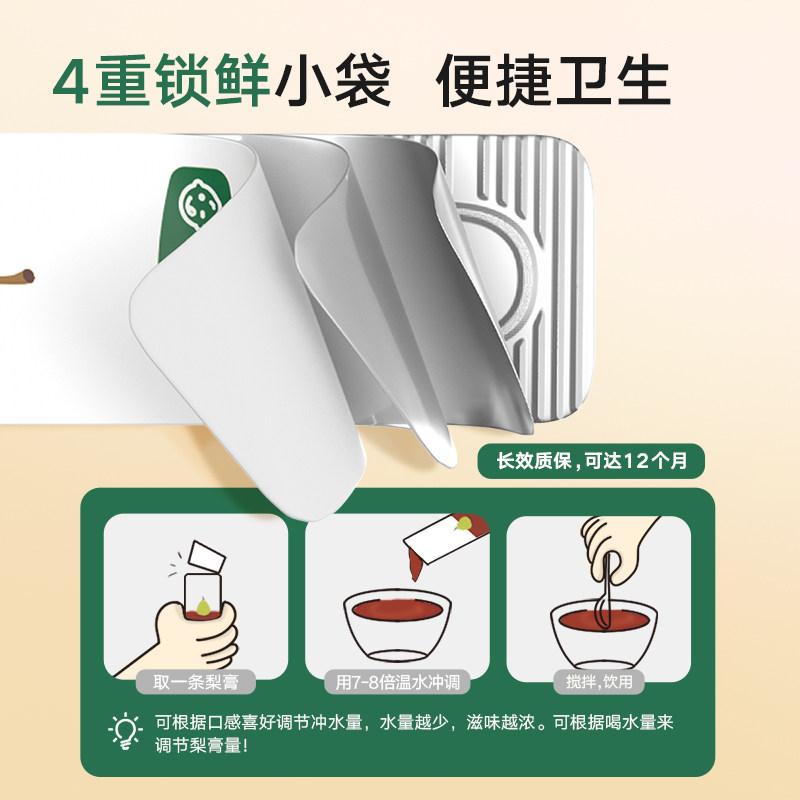 4重锁鲜小袋 便捷卫生

长效质保，可达12个月

取一条梨膏

用7-8倍温水冲调

搅拌，饮用

可根据口感喜好调节冲水量，水量越少，滋味越浓。可根据喝水量来调节梨膏量！