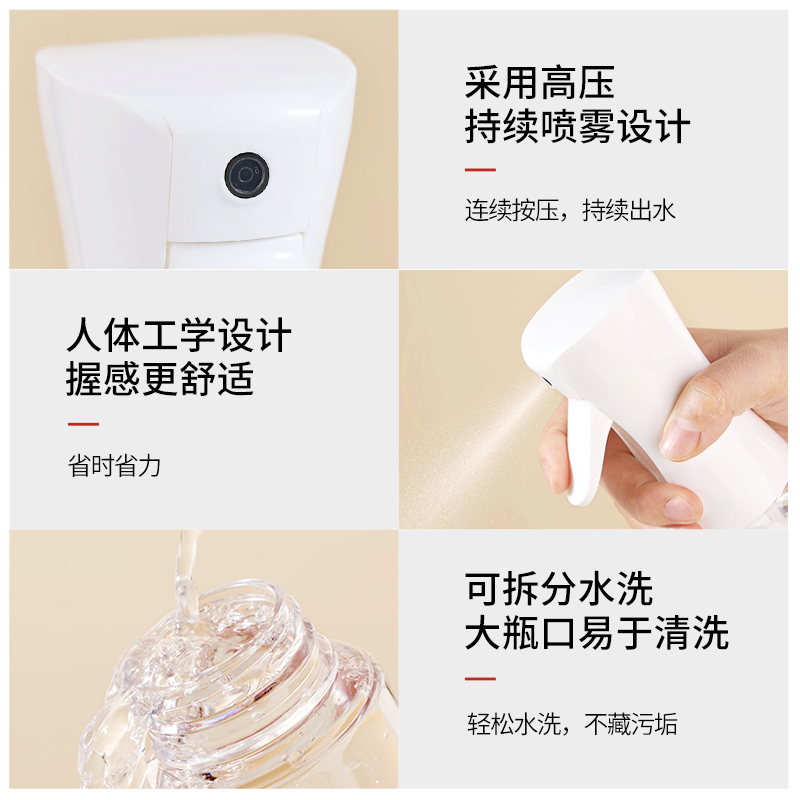 采用高压
持续喷雾设计

连续按压，持续出水

人体工学设计
握感更舒适

省时省力

可拆分水洗
大瓶口易于清洗

轻松水洗，不藏污垢