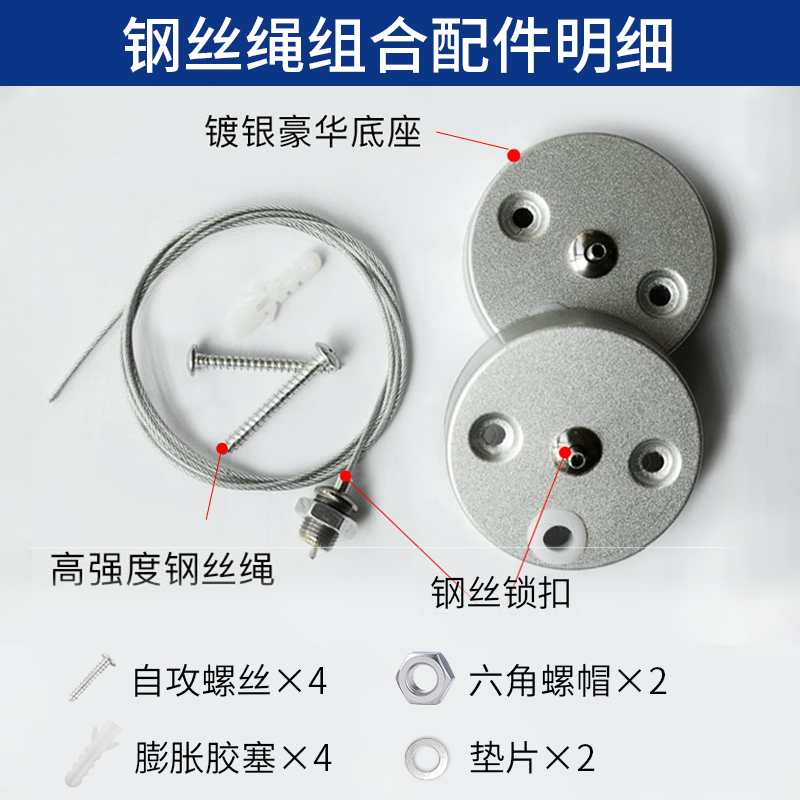 钢丝绳组合配件明细

镀银豪华底座

高强度钢丝绳

钢丝锁扣

自攻螺丝×4

六角螺帽×2

膨胀胶塞×4

垫片×2