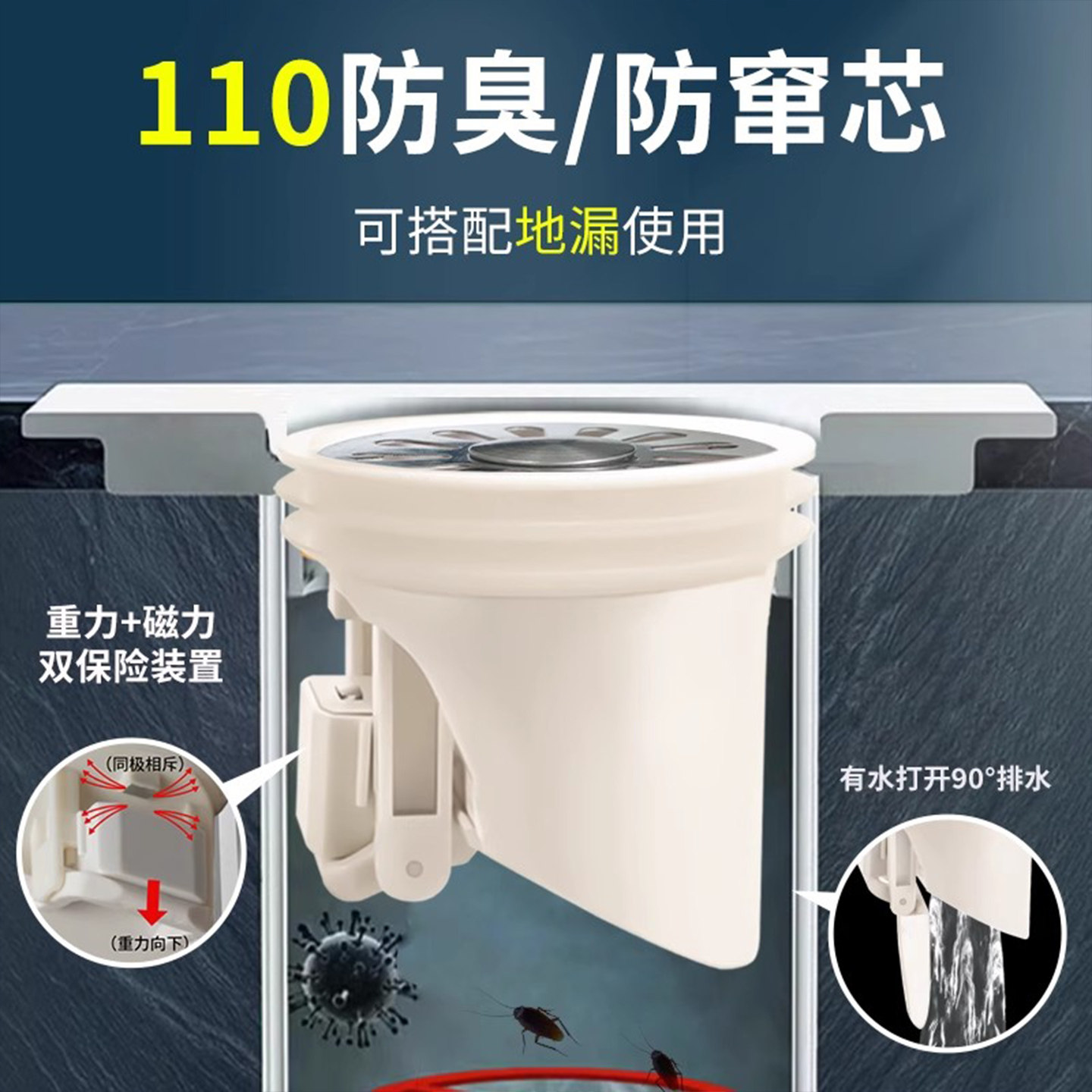 110防臭/防窜芯

可搭配地漏使用

重力+磁力
双保险装置

(同极相斥)

(重力向下)

有水打开90°排水