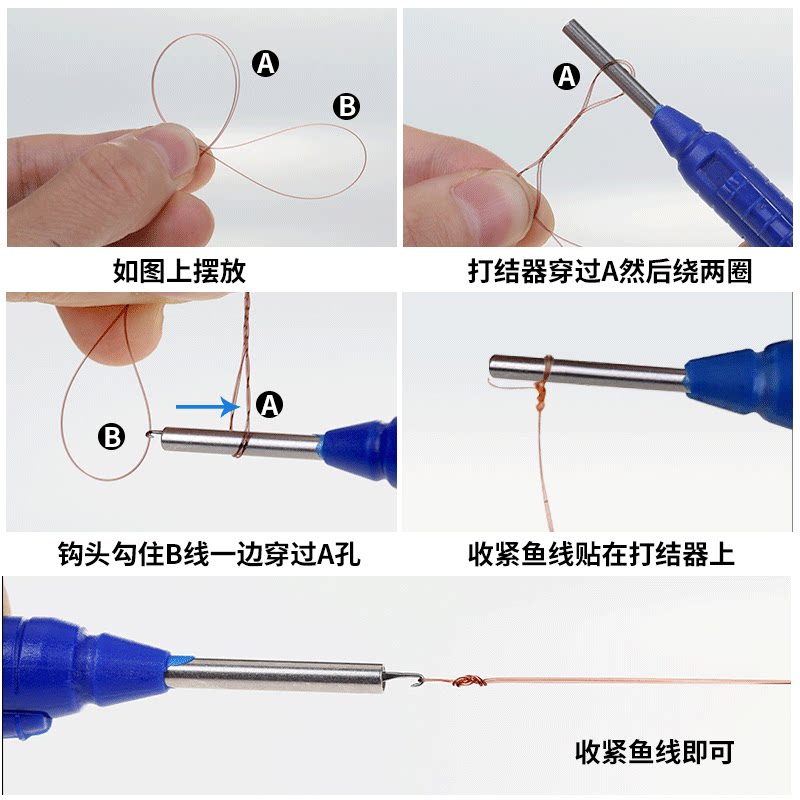 A
B
如图上摆放

A
打结器穿过A然后绕两圈

B
A
钩头勾住B线一边穿过A孔

收紧鱼线贴在打结器上

收紧鱼线即可