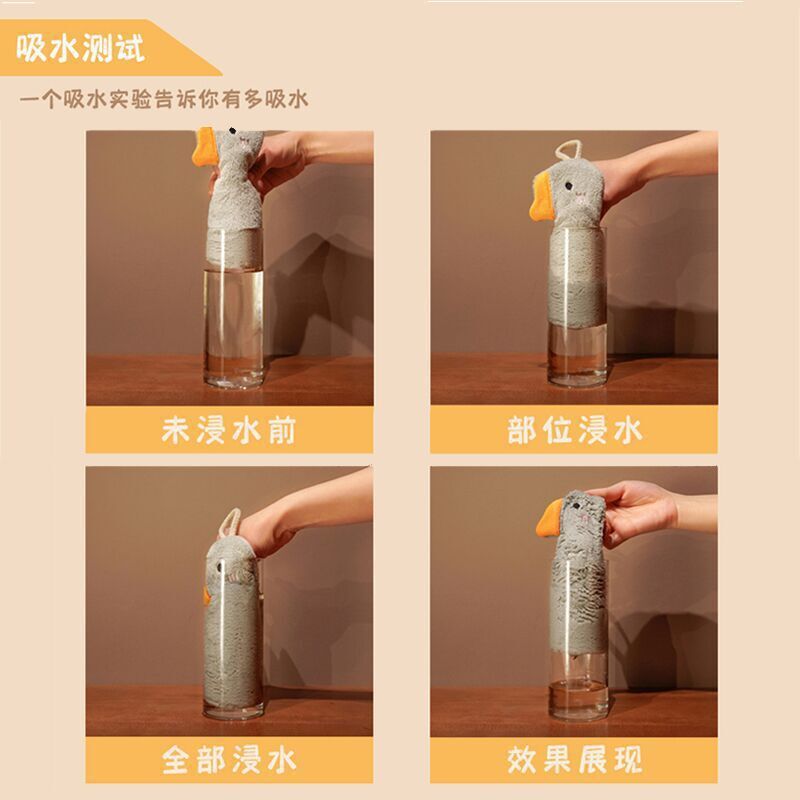 吸水测试

一个吸水实验告诉你有多吸水

未浸水前

部位浸水

全部浸水

效果展现