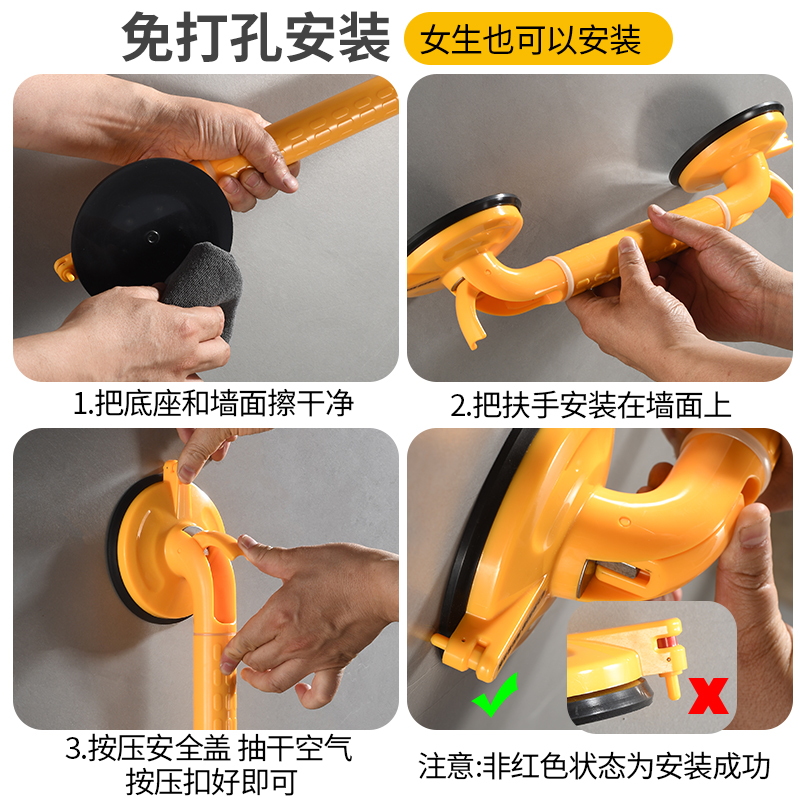 免打孔安装 女生也可以安装

1.把底座和墙面擦干净

2.把扶手安装在墙面上

3.按压安全盖 抽干空气
按压扣好即可

注意:非红色状态为安装成功