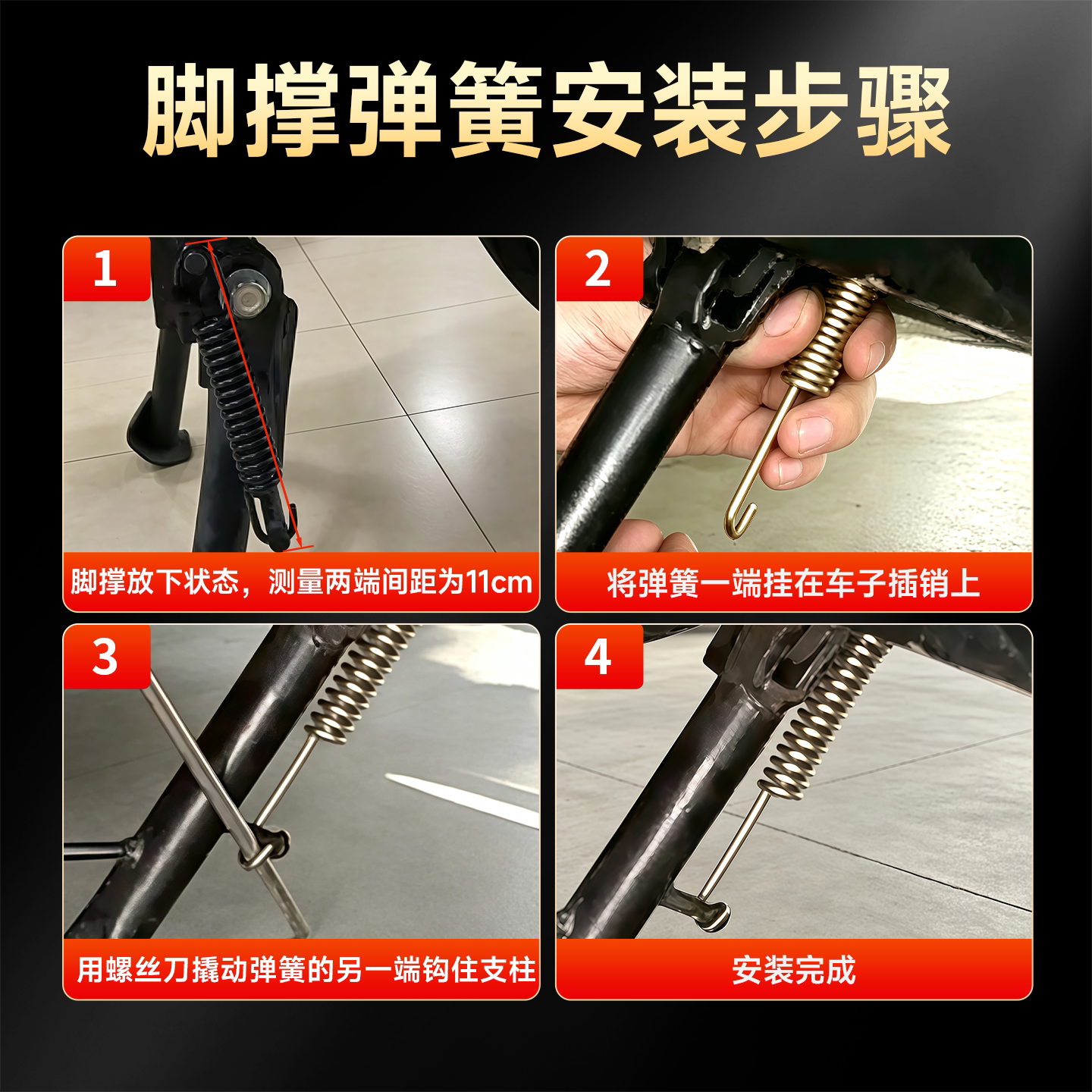 脚撑弹簧安装步骤

1

脚撑放下状态，测量两端间距为11cm

2

将弹簧一端挂在车子插销上

3

用螺丝刀撬动弹簧的另一端钩住支柱

4

安装完成