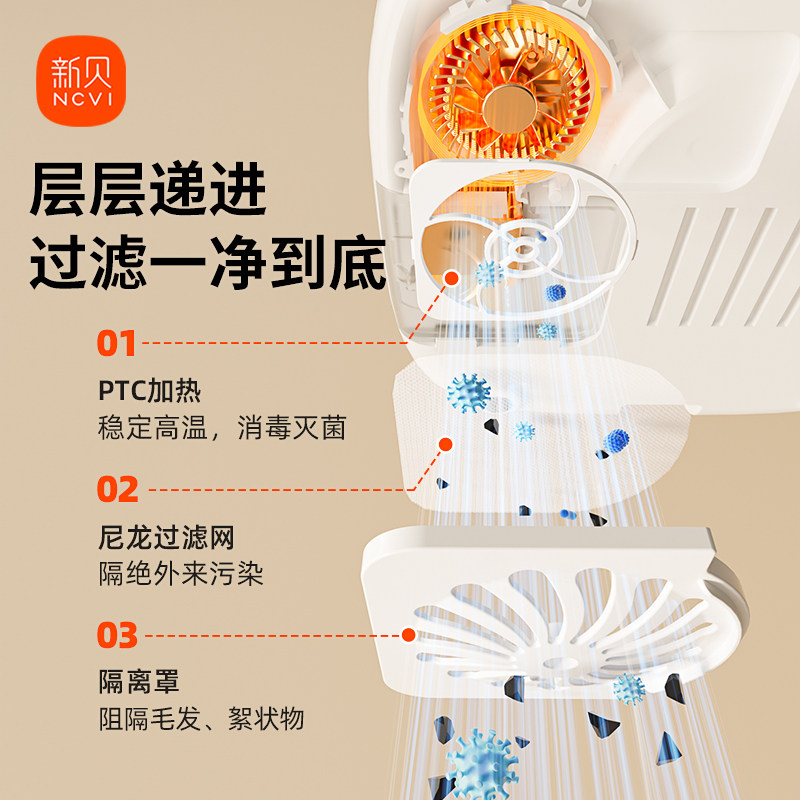 新贝
NCVI

层层递进
过滤一净到底

01
PTC加热
稳定高温，消毒灭菌

02
尼龙过滤网
隔绝外来污染

03
隔离罩
阻隔毛发、絮状物