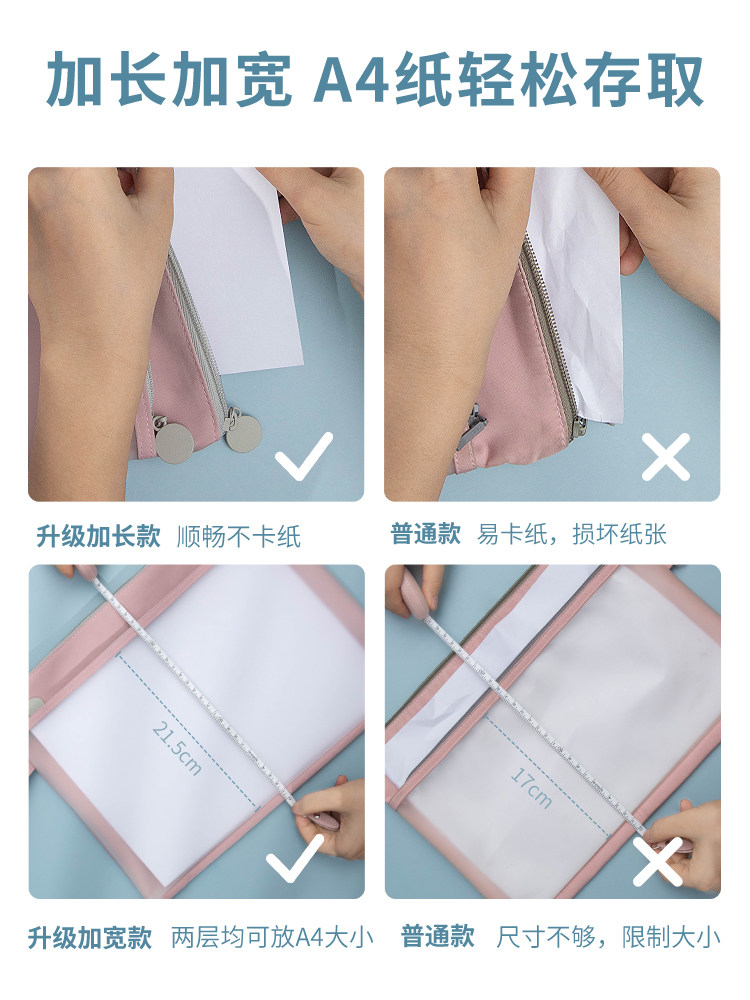 加长加宽 A4纸轻松存取

升级加长款 顺畅不卡纸

普通款 易卡纸，损坏纸张

21.5cm

17cm

升级加宽款 两层均可放A4大小

普通款 尺寸不够，限制大小