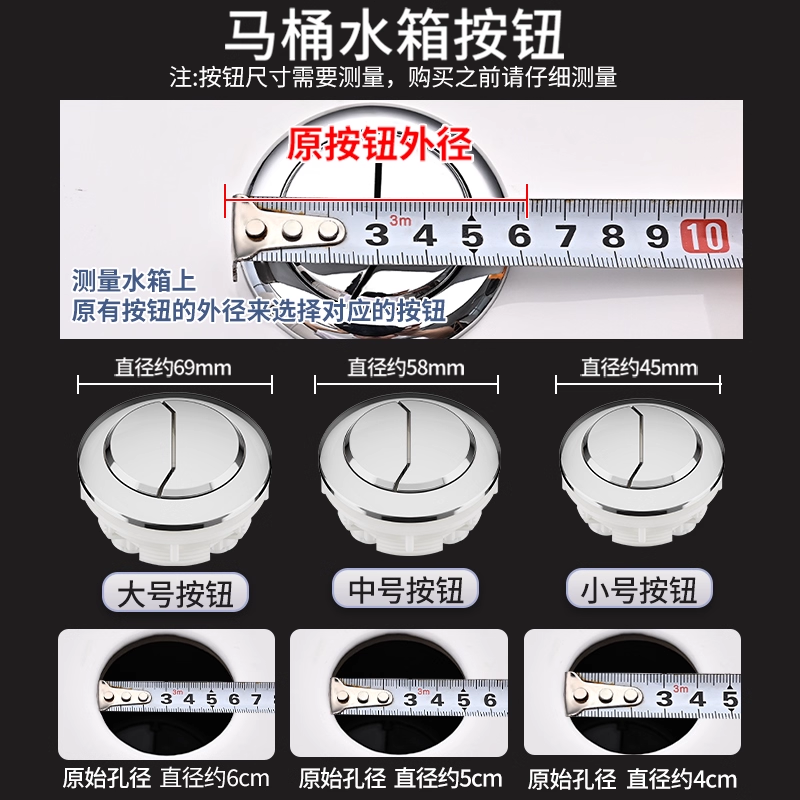 马桶水箱按钮

注:按钮尺寸需要测量，购买之前请仔细测量

原按钮外径

3m
3 4 5 6 7 8 9 10

测量水箱上
原有按钮的外径来选择对应的按钮

直径约69mm

直径约58mm

直径约45mm

大号按钮

中号按钮

小号按钮

3m
3 4 5 6 7

3m
3 4 5 6

3m
3 4 5

原始孔径 直径约6cm

原始孔径 直径约5cm

原始孔径 直径约4cm