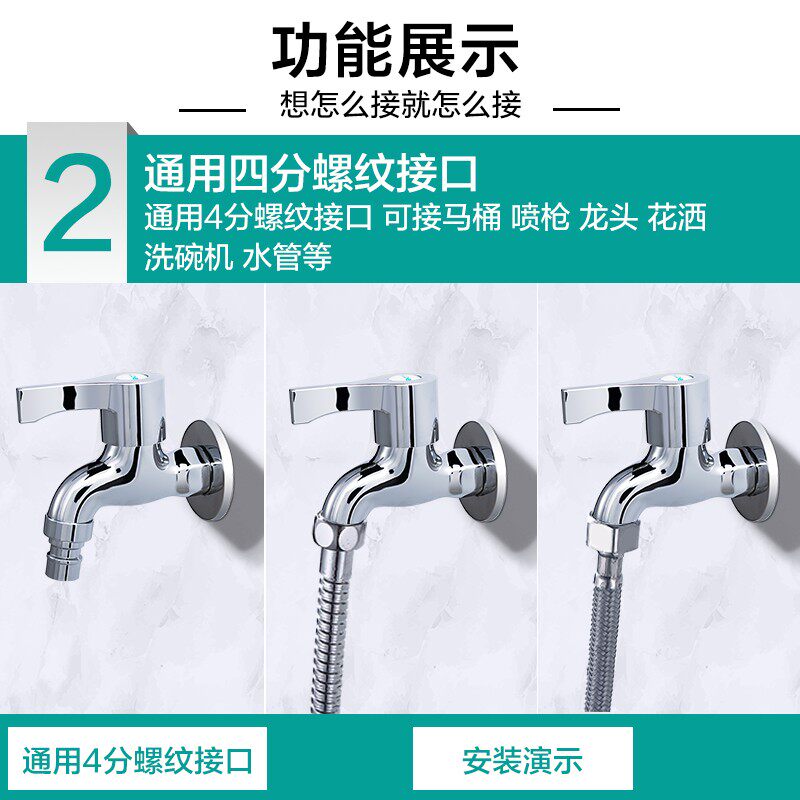 功能展示

想怎么接就怎么接

2

通用四分螺纹接口

通用4分螺纹接口 可接马桶 喷枪 龙头 花洒 洗碗机 水管等

通用4分螺纹接口

安装演示