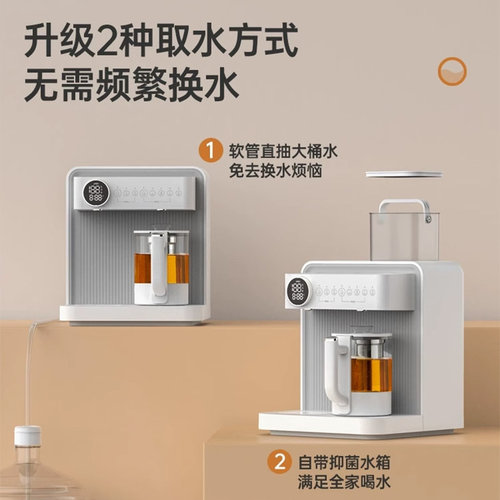 升级2种取水方式
无需频繁换水

1 软管直抽大桶水
免去换水烦恼

2 自带抑菌水箱
满足全家喝水