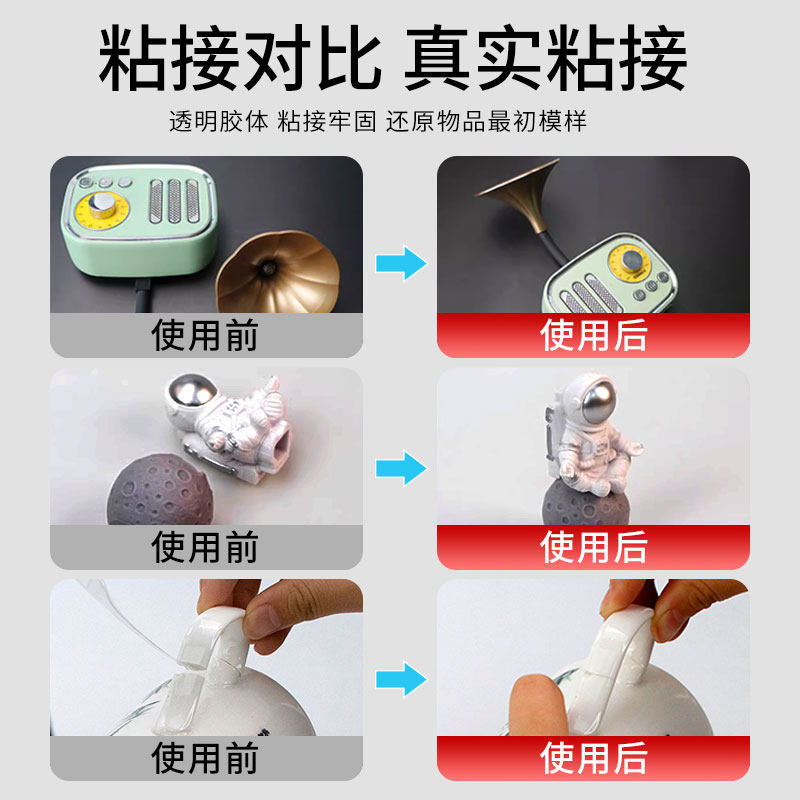 粘接对比 真实粘接

透明胶体 粘接牢固 还原物品最初模样

使用前

使用后

使用前

使用后

使用前

使用后