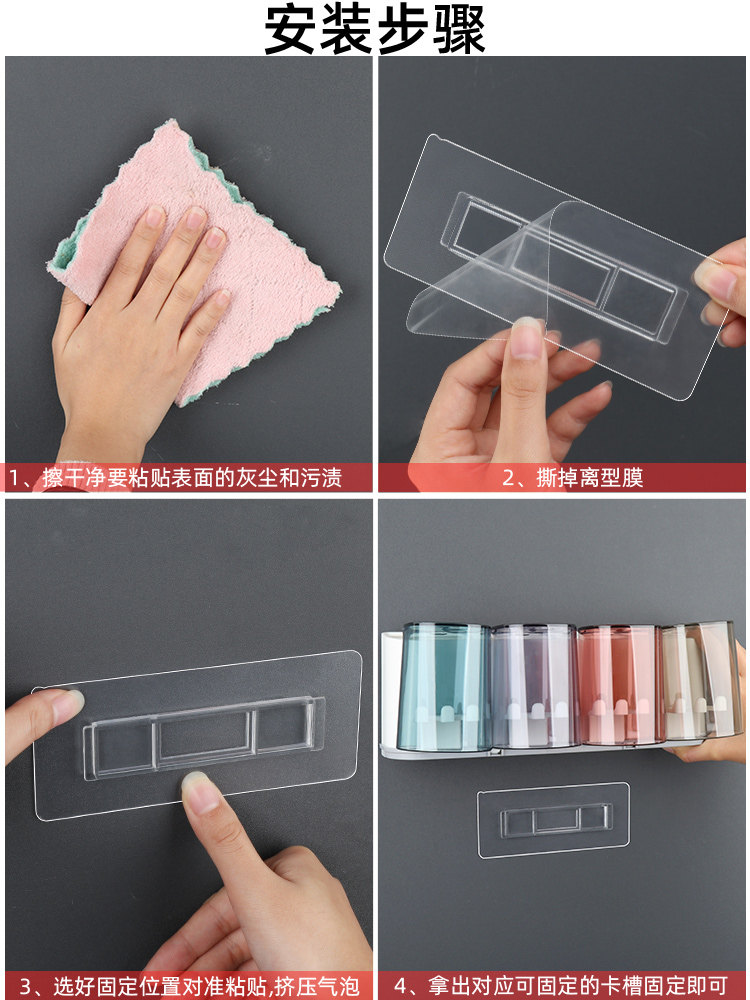 安装步骤

1、擦干净要粘贴表面的灰尘和污渍

2、撕掉离型膜

3、选好固定位置对准粘贴,挤压气泡

4、拿出对应可固定的卡槽固定即可