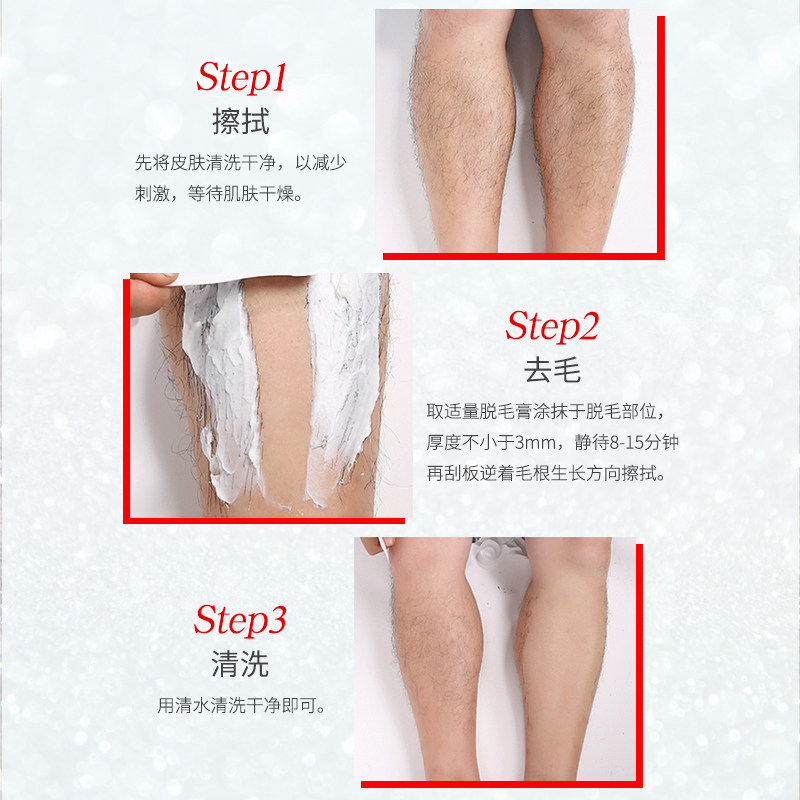 Step1
擦拭
先将皮肤清洗干净，以减少刺激，等待肌肤干燥。

Step2
去毛
取适量脱毛膏涂抹于脱毛部位，厚度不小于3mm，静待8-15分钟再刮板逆着毛根生长方向擦拭。

Step3
清洗
用清水清洗干净即可。