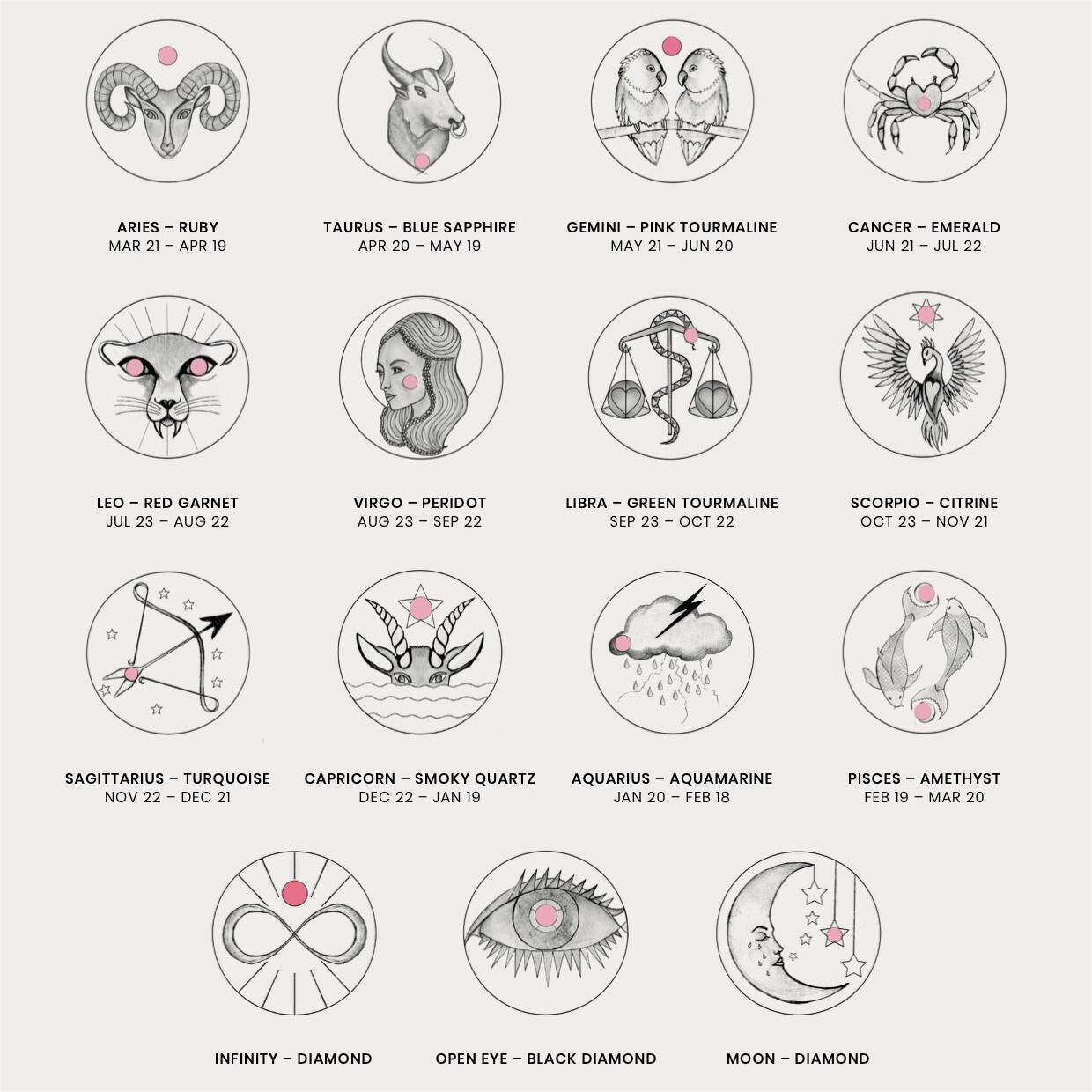 ARIES – RUBY
MAR 21 – APR 19

TAURUS – BLUE SAPPHIRE
APR 20 – MAY 19

GEMINI – PINK TOURMALINE
MAY 21 – JUN 20

CANCER – EMERALD
JUN 21 – JUL 22

LEO – RED GARNET
JUL 23 – AUG 22

VIRGO – PERIDOT
AUG 23 – SEP 22

LIBRA – GREEN TOURMALINE
SEP 23 – OCT 22

SCORPIO – CITRINE
OCT 23 – NOV 21

SAGITTARIUS – TURQUOISE
NOV 22 – DEC 21

CAPRICORN – SMOKY QUARTZ
DEC 22 – JAN 19

AQUARIUS – AQUAMARINE
JAN 20 – FEB 18

PISCES – AMETHYST
FEB 19 – MAR 20

INFINITY – DIAMOND

OPEN EYE – BLACK DIAMOND

MOON – DIAMOND