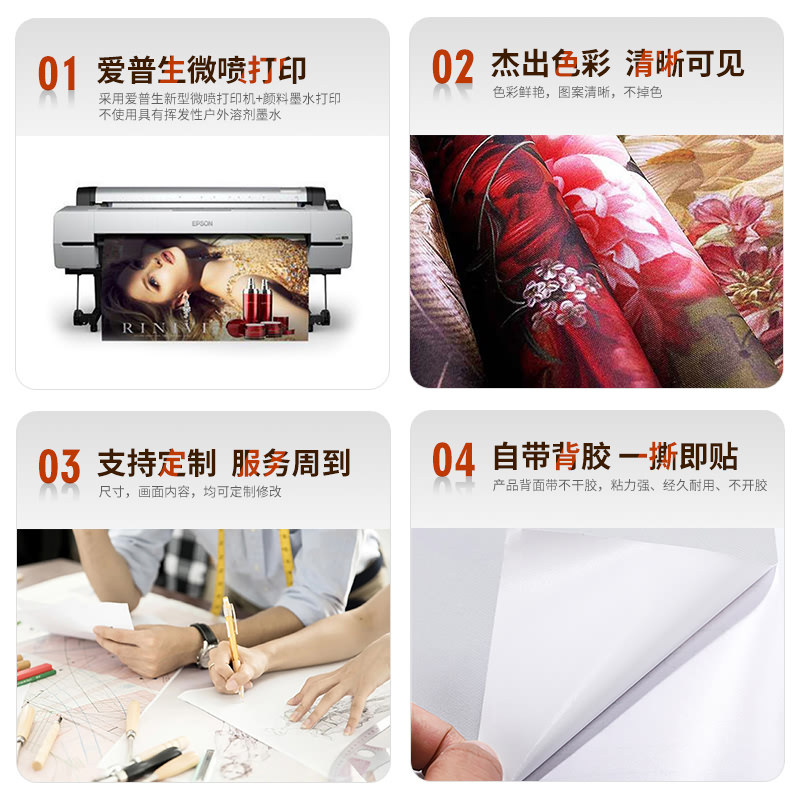 01 爱普生微喷打印

采用爱普生新型微喷打印机+颜料墨水打印 不使用具有挥发性户外溶剂墨水

EPSON

RINIVI

02 杰出色彩 清晰可见

色彩鲜艳，图案清晰，不掉色

03 支持定制 服务周到

尺寸，画面内容，均可定制修改

04 自带背胶 一撕即贴

产品背面带不干胶，粘力强、经久耐用、不开胶