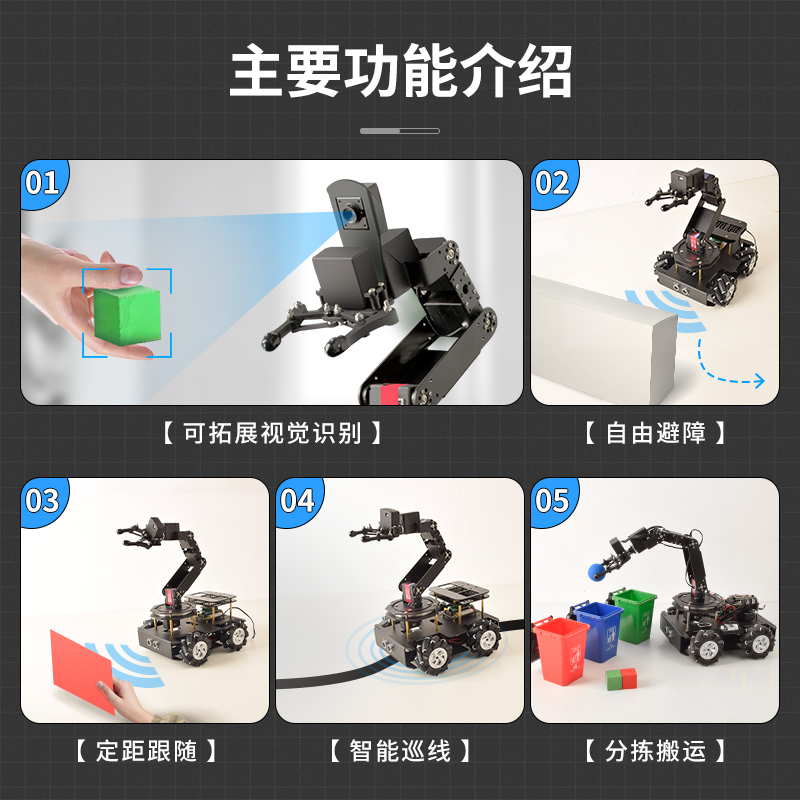 主要功能介绍

01

【 可拓展视觉识别 】

02

【 自由避障 】

03

【 定距跟随 】

04

【 智能巡线 】

05

【 分拣搬运 】