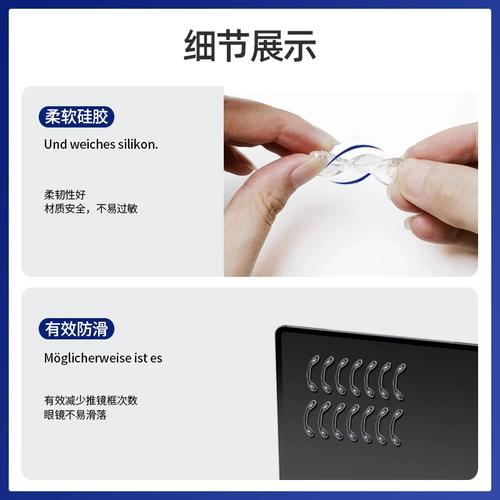 细节展示

柔软硅胶

Und weiches silikon.

柔韧性好
材质安全，不易过敏

有效防滑

Möglicherweise ist es

有效减少推镜框次数
眼镜不易滑落