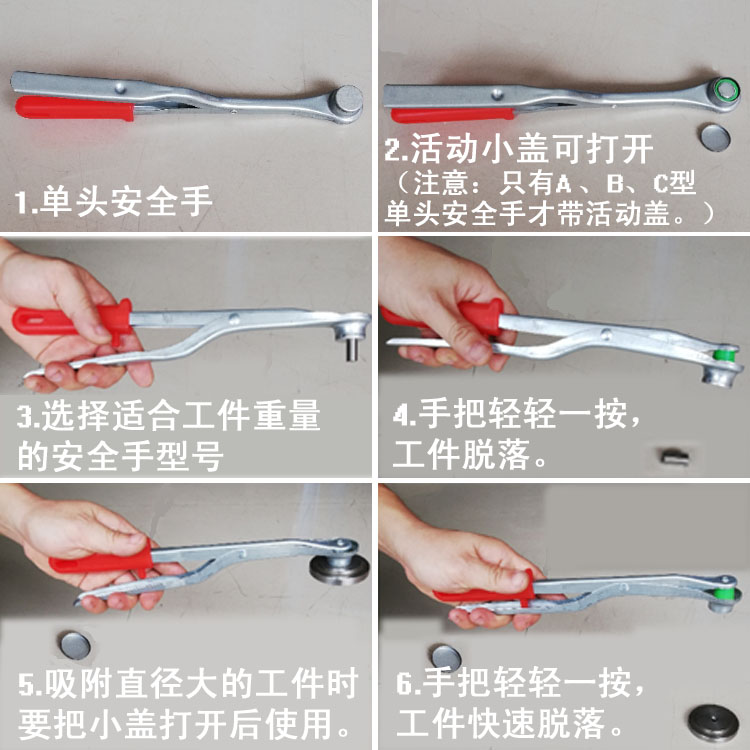 1.单头安全手

2.活动小盖可打开
（注意：只有A、B、C型单头安全手才带活动盖。）

3.选择适合工件重量的安全手型号

4.手把轻轻一按，工件脱落。

5.吸附直径大的工件时要把小盖打开后使用。

6.手把轻轻一按，工件快速脱落。