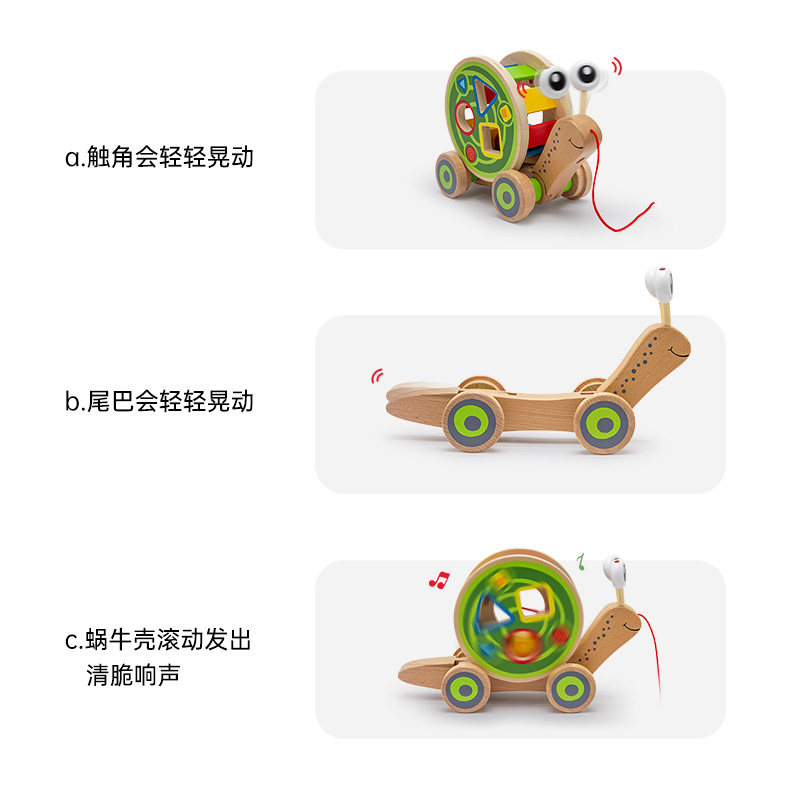 a.触角会轻轻晃动

b.尾巴会轻轻晃动

c.蜗牛壳滚动发出清脆响声