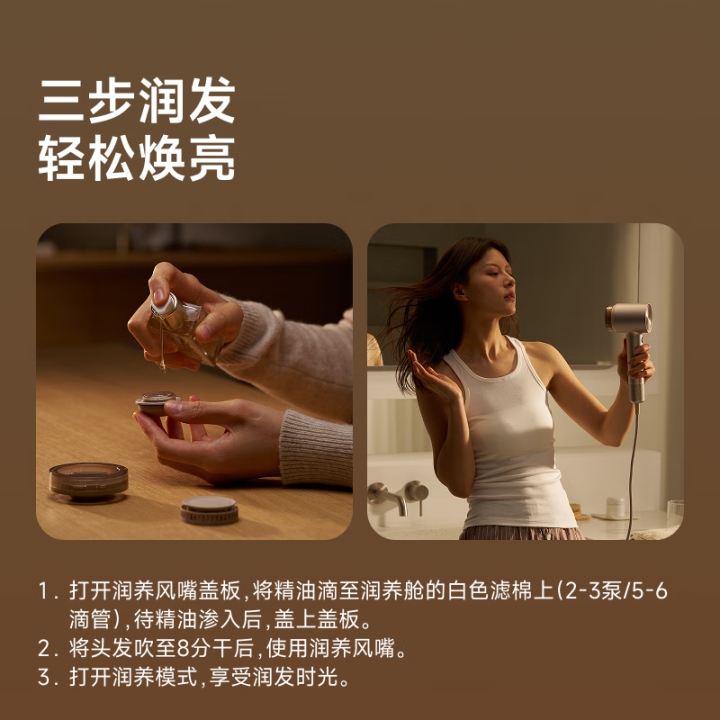 三步润发
轻松焕亮

1. 打开润养风嘴盖板，将精油滴至润养舱的白色滤棉上(2-3泵/5-6滴管)，待精油渗入后，盖上盖板。
2. 将头发吹至8分干后，使用润养风嘴。
3. 打开润养模式，享受润发时光。