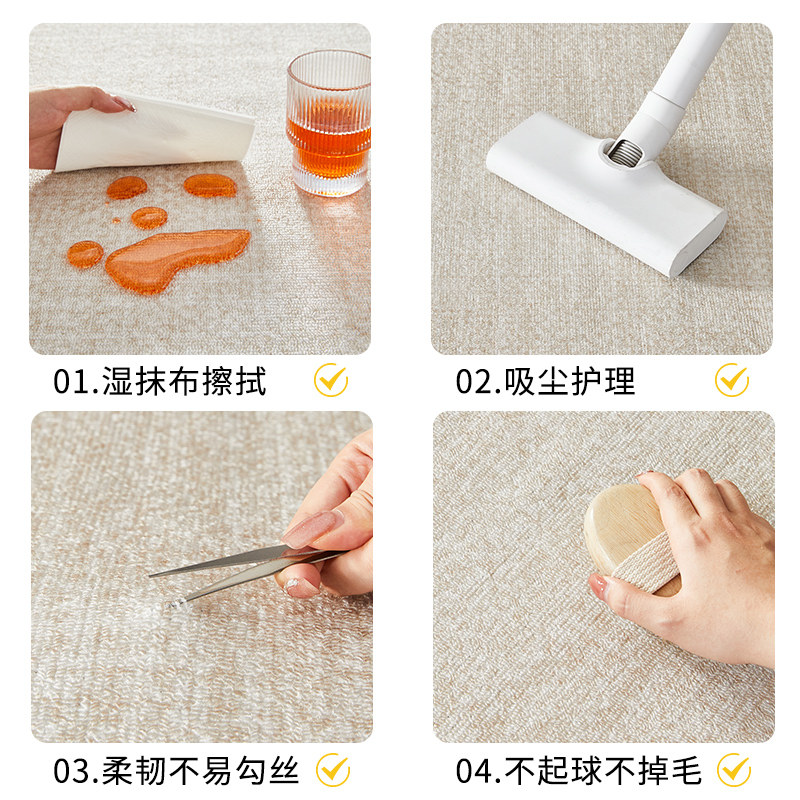 01.湿抹布擦拭

02.吸尘护理

03.柔韧不易勾丝

04.不起球不掉毛