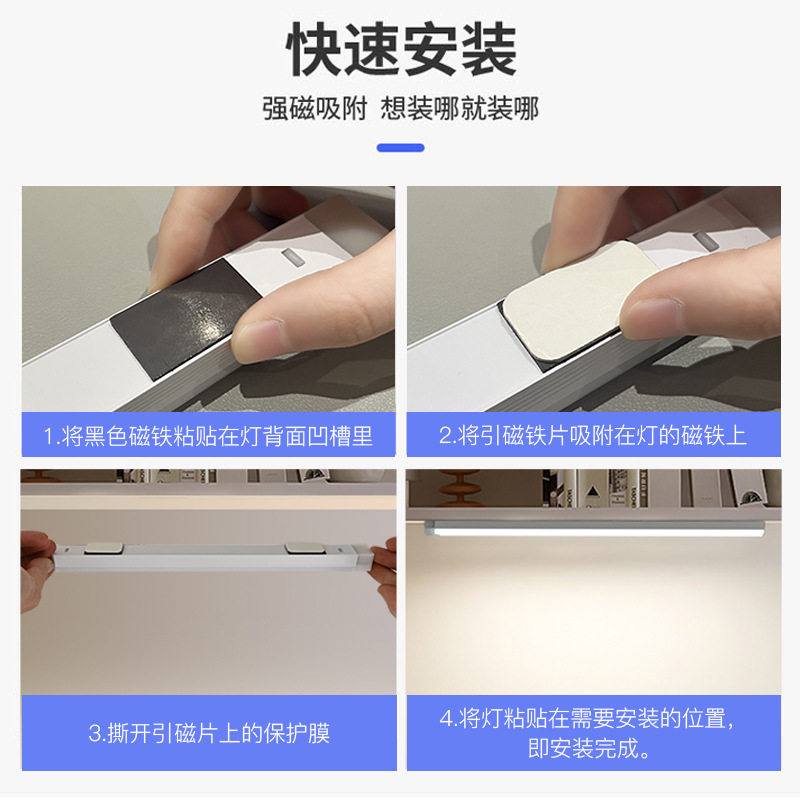 快速安装

强磁吸附 想装哪就装哪

1.将黑色磁铁粘贴在灯背面凹槽里

2.将引磁铁片吸附在灯的磁铁上

3.撕开引磁片上的保护膜

4.将灯粘贴在需要安装的位置，即安装完成。