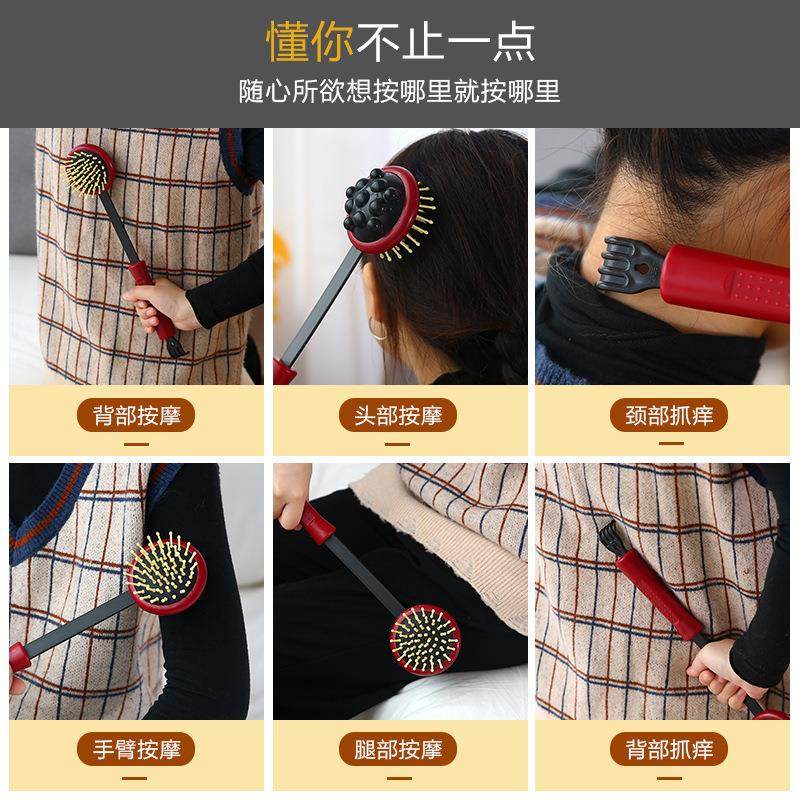 懂你不止一点
随心所欲想按哪里就按哪里

背部按摩

头部按摩

颈部抓痒

手臂按摩

腿部按摩

背部抓痒