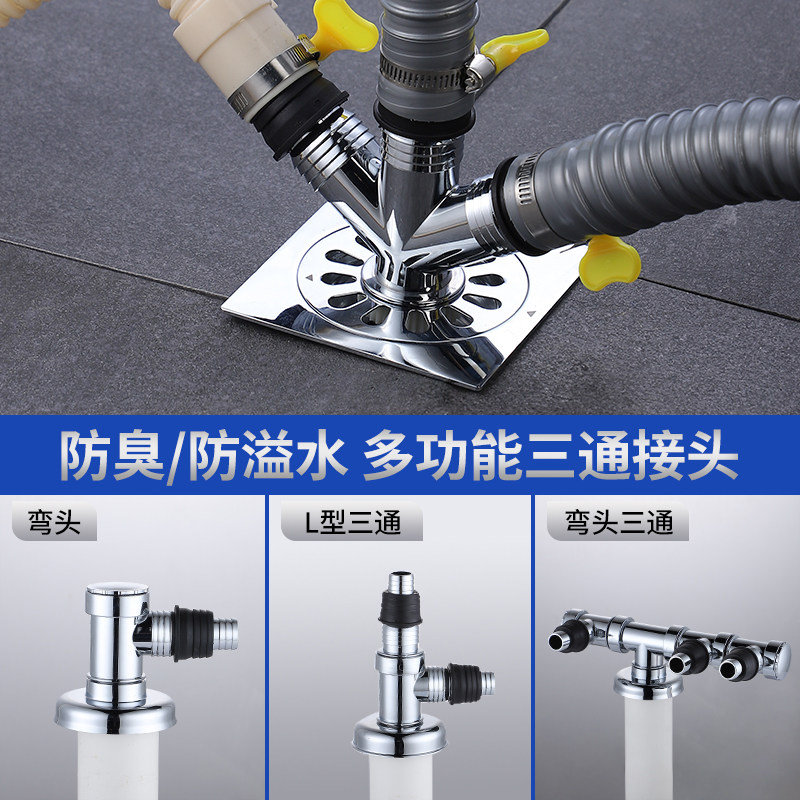 防臭/防溢水 多功能三通接头

弯头

L型三通

弯头三通