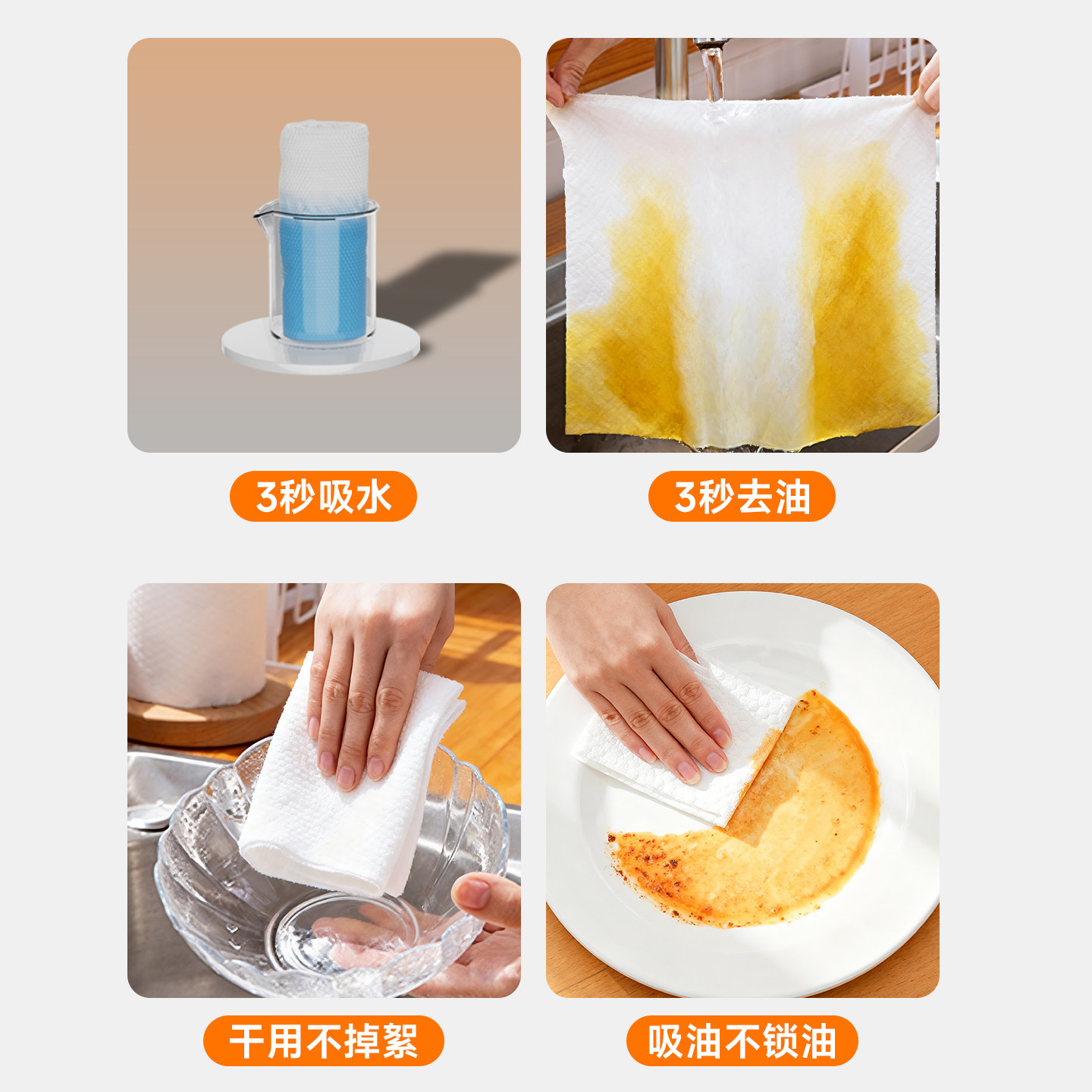 3秒吸水

3秒去油

干用不掉絮

吸油不锁油