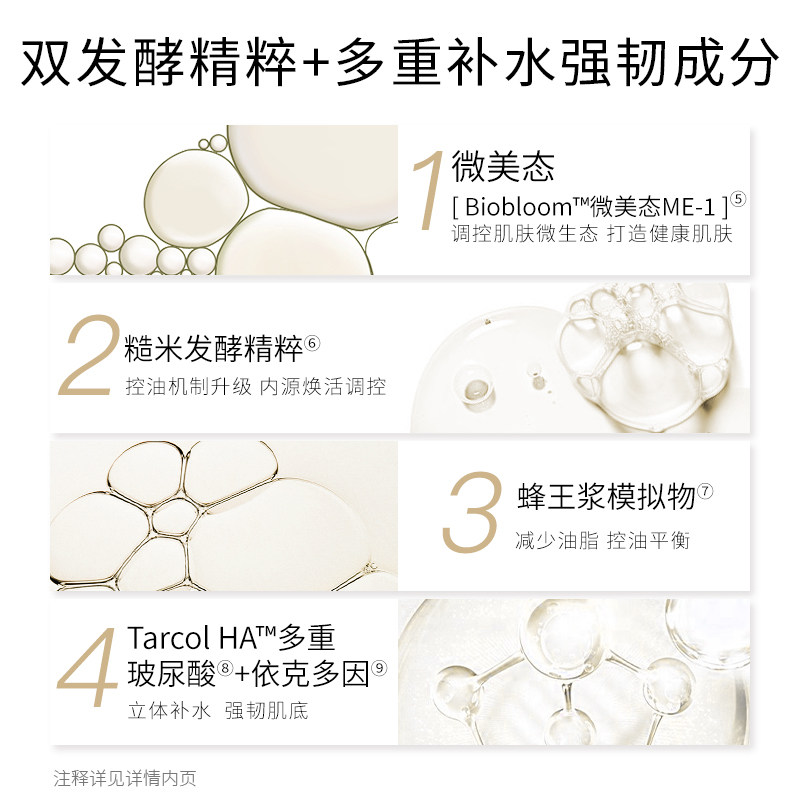 双发酵精粹+多重补水强韧成分

1 微美态
[ Biobloom™微美态ME-1 ]⑤
调控肌肤微生态 打造健康肌肤

2 糙米发酵精粹⑥
控油机制升级 内源焕活调控

3 蜂王浆模拟物⑦
减少油脂 控油平衡

4 Tarcol HA™多重玻尿酸⑧+依克多因⑨
立体补水 强韧肌底

注释详见详情内页