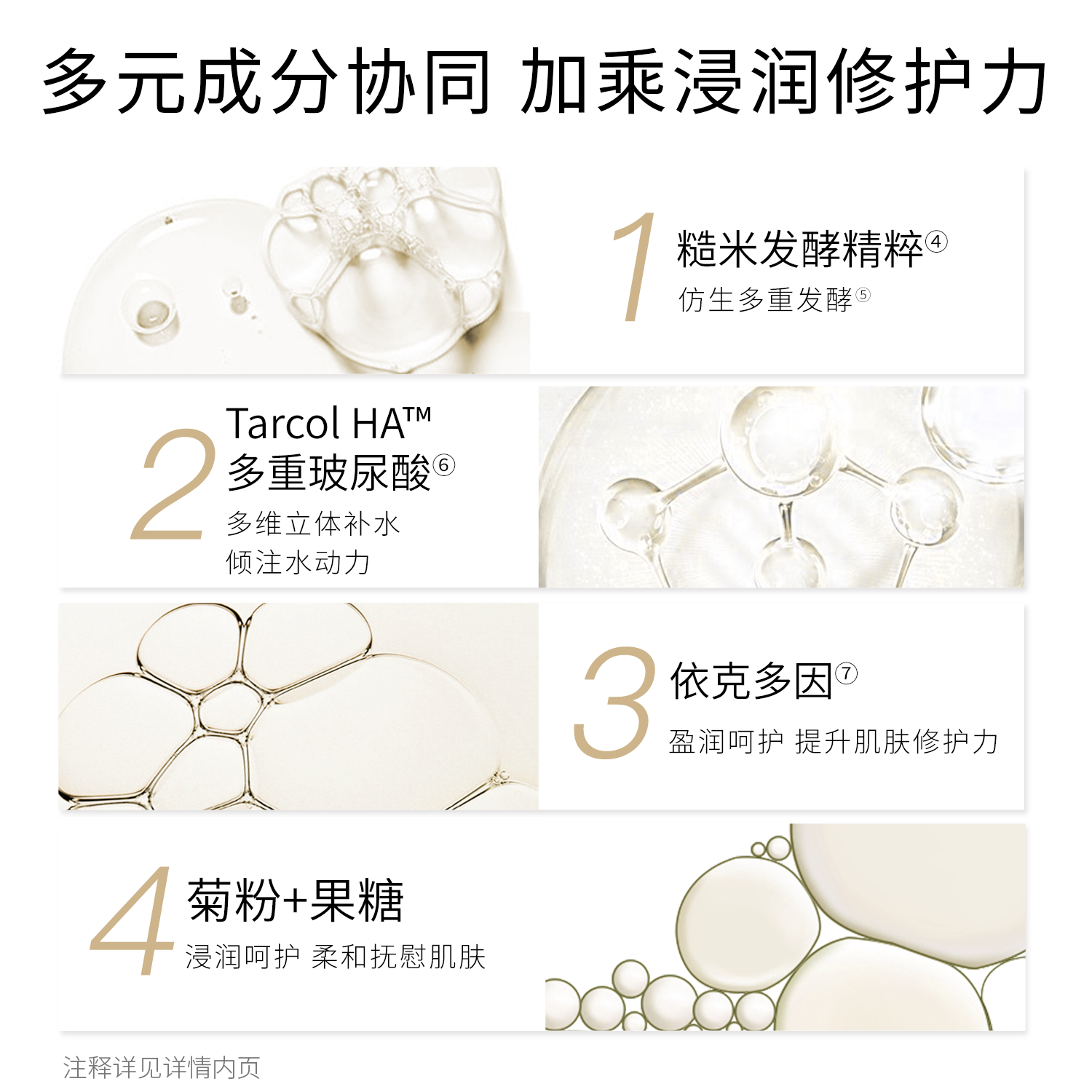 多元成分协同 加乘浸润修护力

1 糙米发酵精粹④
仿生多重发酵⑤

2 Tarcol HA™
多重玻尿酸⑥
多维立体补水
倾注水动力

3 依克多因⑦
盈润呵护 提升肌肤修护力

4 菊粉+果糖
浸润呵护 柔和抚慰肌肤

注释详见详情内页