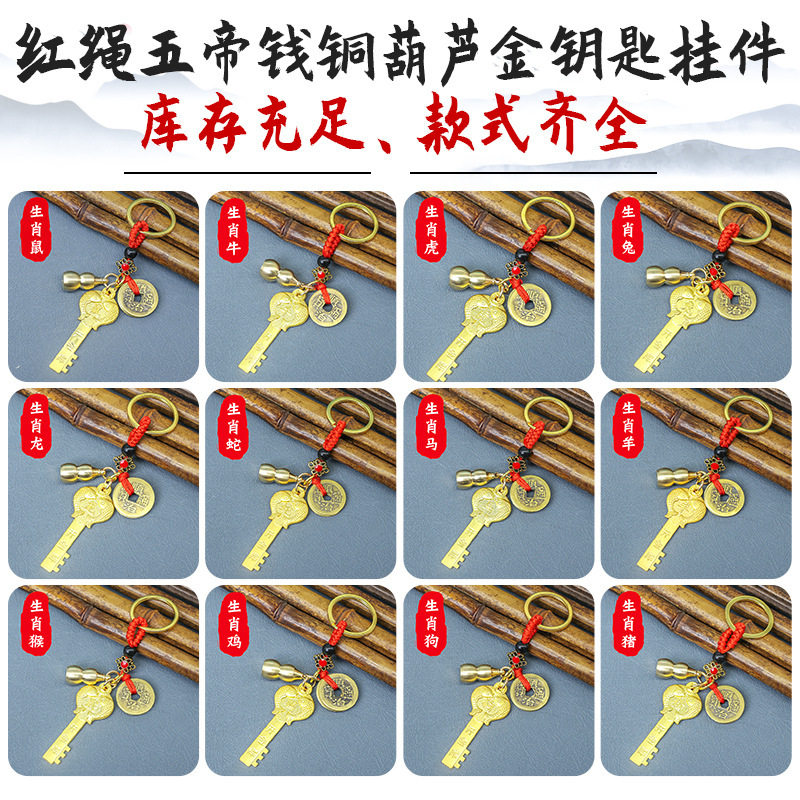 红绳五帝钱铜葫芦金钥匙挂件
库存充足、款式齐全

生肖鼠

生肖牛

生肖虎

生肖兔

生肖龙

生肖蛇

生肖马

生肖羊

生肖猴

生肖鸡

生肖狗

生肖猪