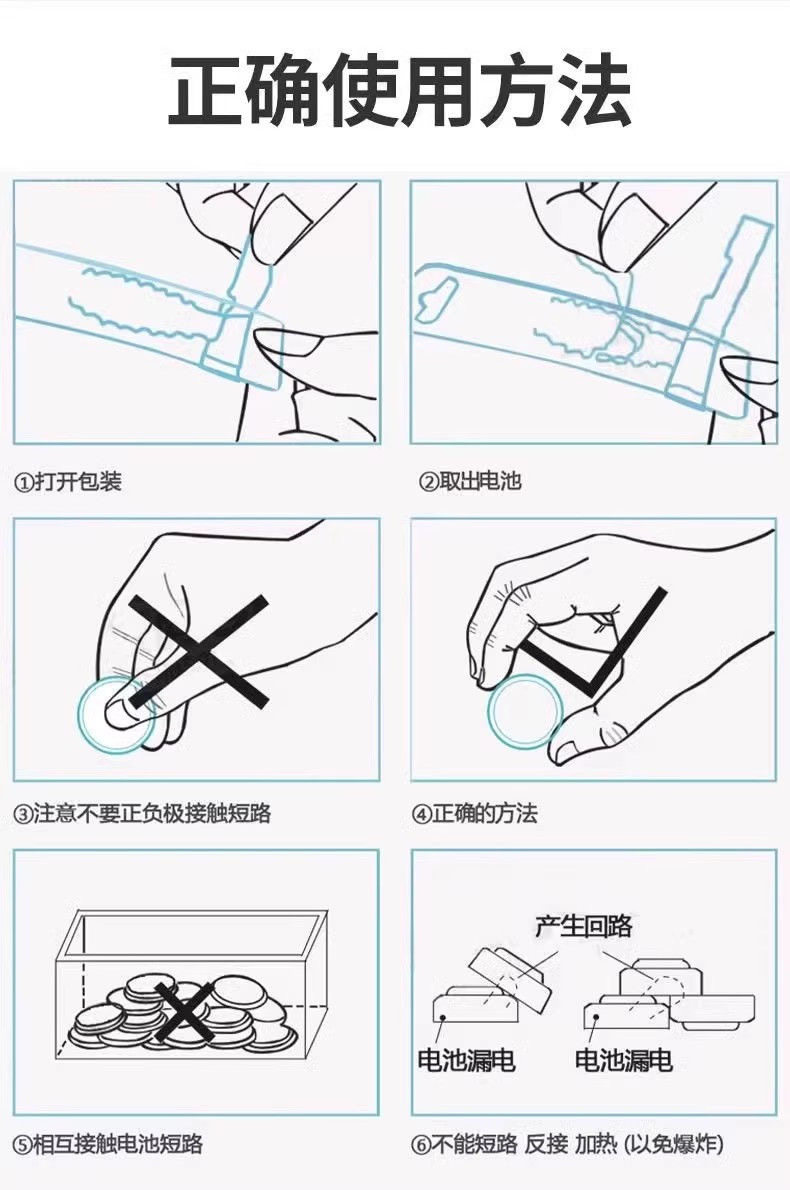 正确使用方法

①打开包装

②取出电池

③注意不要正负极接触短路

④正确的方法

⑤相互接触电池短路

产生回路

电池漏电

电池漏电

⑥不能短路 反接 加热 (以免爆炸)