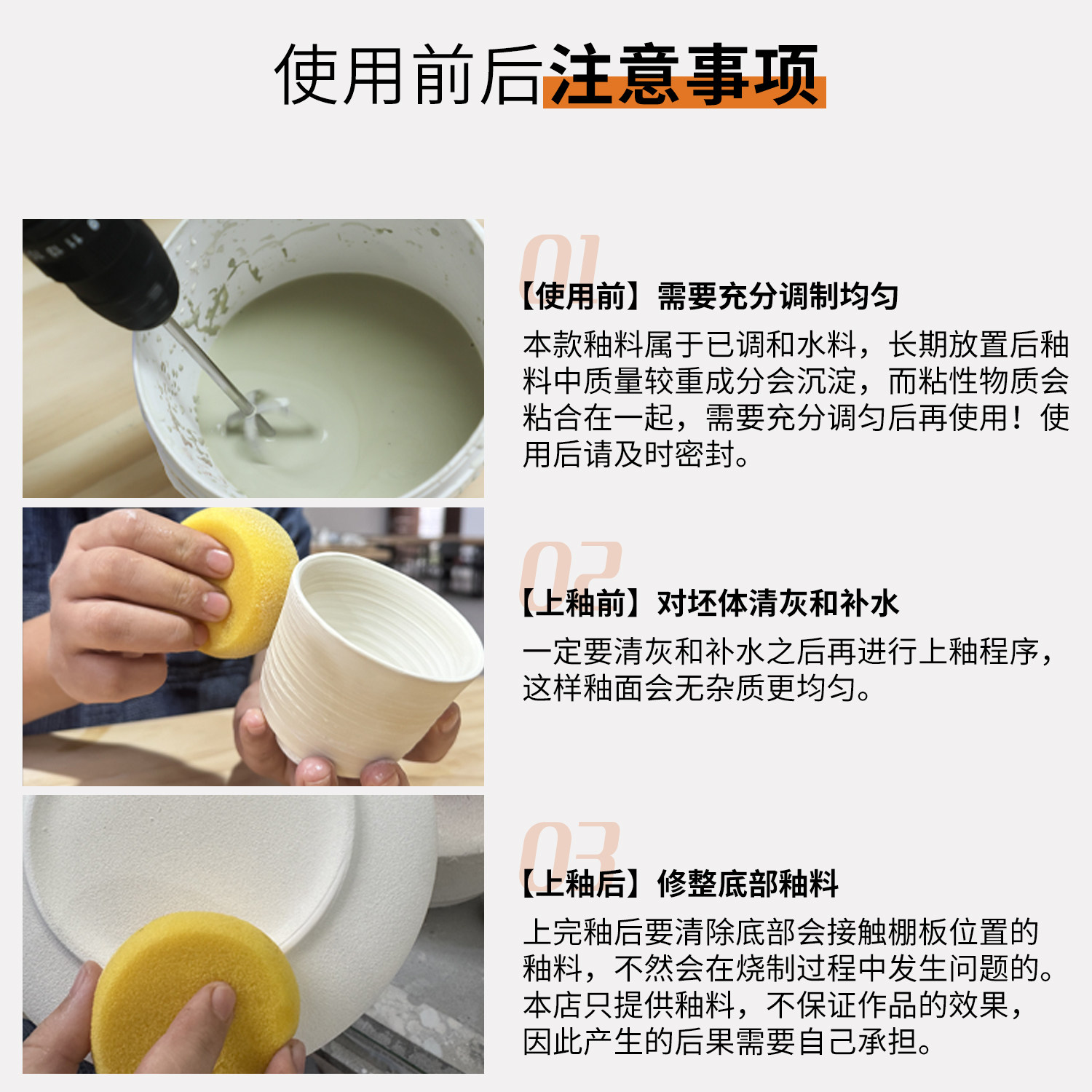 使用前后注意事项

01

【使用前】需要充分调制均匀

本款釉料属于已调和水料，长期放置后釉料中质量较重成分会沉淀，而粘性物质会粘合在一起，需要充分调匀后再使用！使用后请及时密封。

02

【上釉前】对坯体清灰和补水

一定要清灰和补水之后再进行上釉程序，这样釉面会无杂质更均匀。

03

【上釉后】修整底部釉料

上完釉后要清除底部会接触棚板位置的釉料，不然会在烧制过程中发生问题的。本店只提供釉料，不保证作品的效果，因此产生的后果需要自己承担。