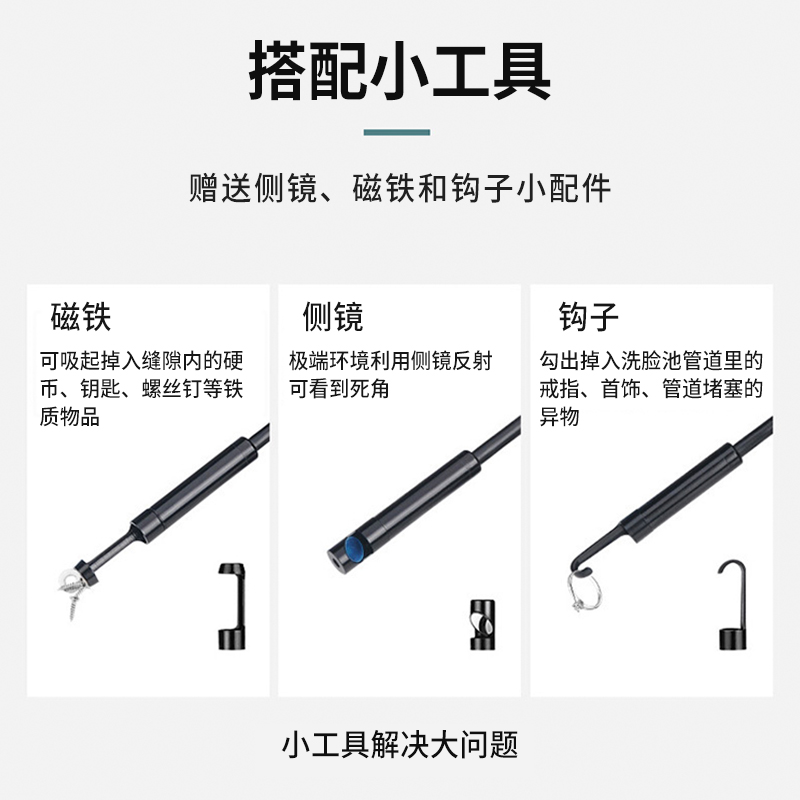 搭配小工具

赠送侧镜、磁铁和钩子小配件

磁铁

可吸起掉入缝隙内的硬币、钥匙、螺丝钉等铁质物品

侧镜

极端环境利用侧镜反射可看到死角

钩子

勾出掉入洗脸池管道里的戒指、首饰、管道堵塞的异物

小工具解决大问题