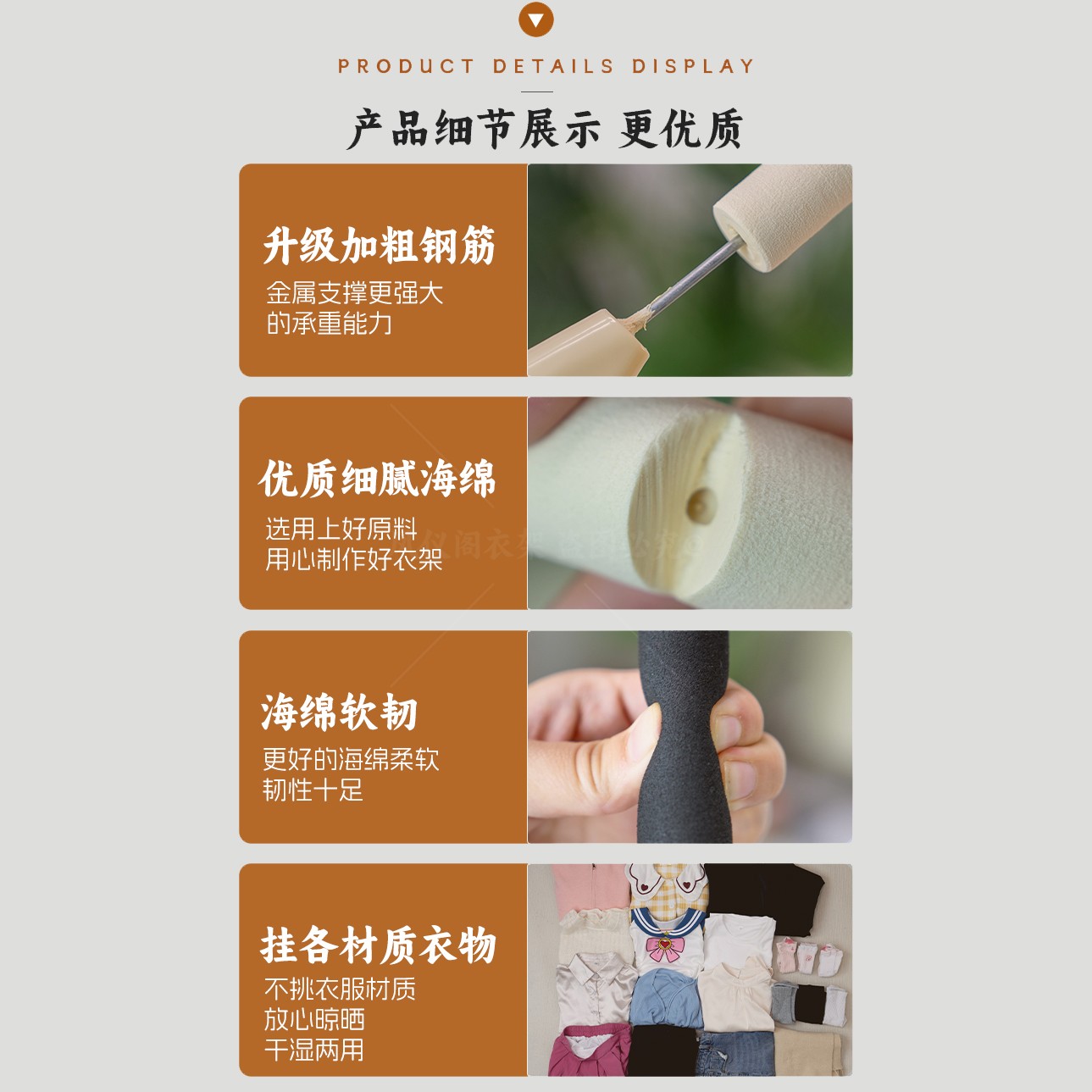 PRODUCT DETAILS DISPLAY

产品细节展示 更优质

升级加粗钢筋

金属支撑更强大
的承重能力

优质细腻海绵

选用上好原料
用心制作好衣架

海绵软韧

更好的海绵柔软
韧性十足

挂各材质衣物

不挑衣服材质
放心晾晒
干湿两用