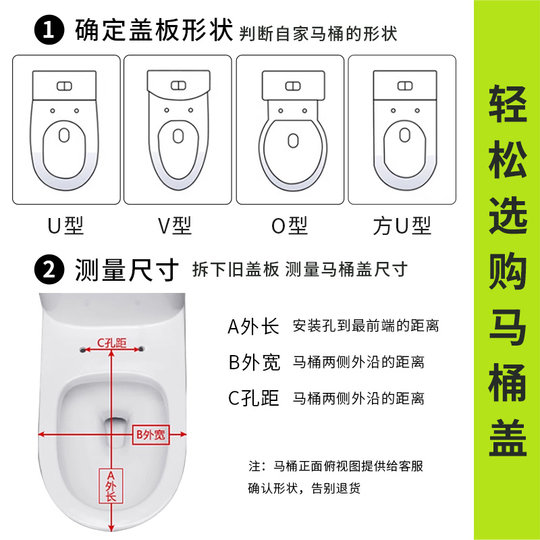 1 确定盖板形状 判断自家马桶的形状

U型 V型 O型 方U型

2 测量尺寸 拆下旧盖板 测量马桶盖尺寸

C孔距

B外宽

A外长

A外长 安装孔到最前端的距离

B外宽 马桶两侧外沿的距离

C孔距 马桶两侧外沿的距离

注：马桶正面俯视图提供给客服确认形状，告别退货

轻松选购马桶盖