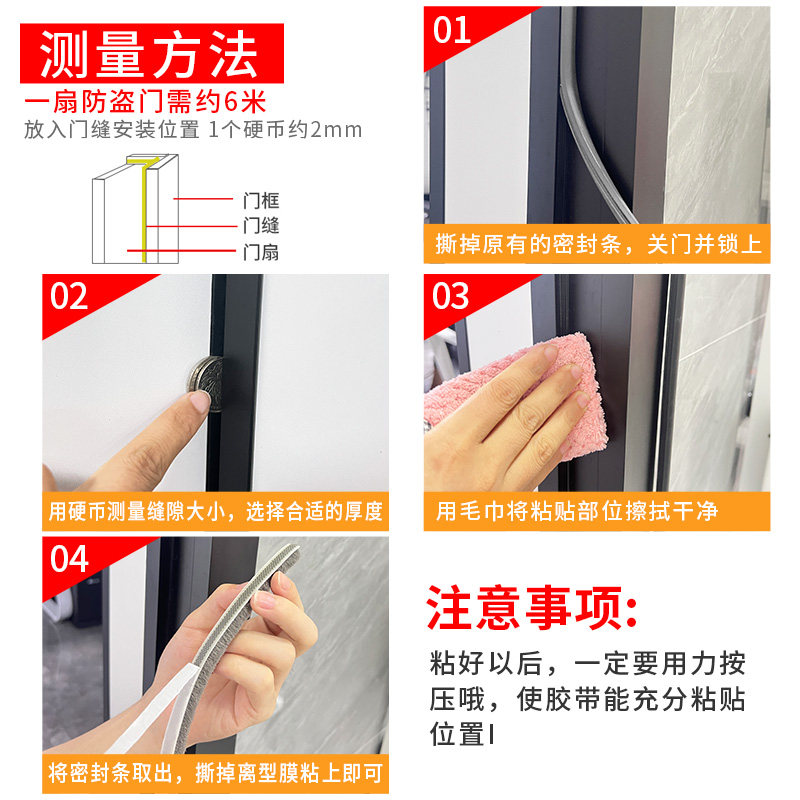 测量方法
一扇防盗门需约6米
放入门缝安装位置 1个硬币约2mm

门框
门缝
门扇

01
撕掉原有的密封条，关门并锁上

02
用硬币测量缝隙大小，选择合适的厚度

03
用毛巾将粘贴部位擦拭干净

04
将密封条取出，撕掉离型膜粘上即可

注意事项:
粘好以后，一定要用力按压哦，使胶带能充分粘贴位置I