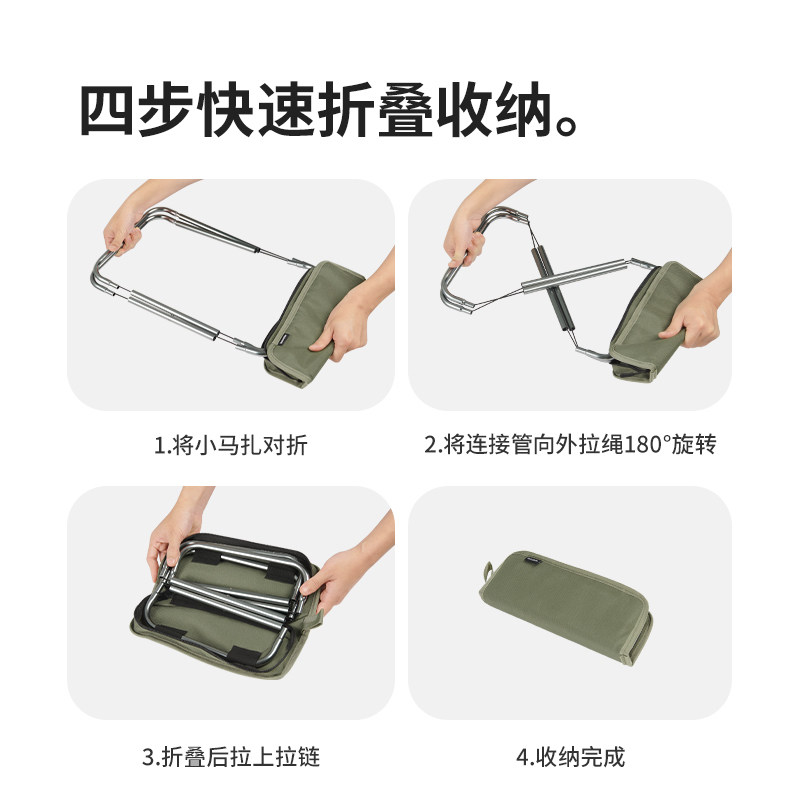 四步快速折叠收纳。

1.将小马扎对折

2.将连接管向外拉绳180°旋转

3.折叠后拉上拉链

4.收纳完成