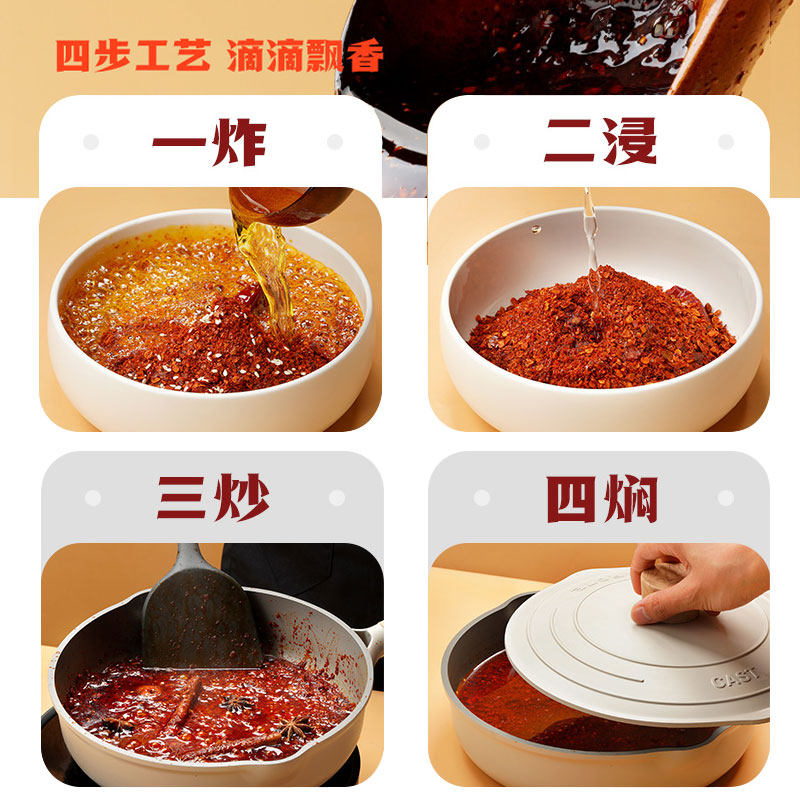 四步工艺 滴滴飘香

一炸

二浸

三炒

四焖

CAST