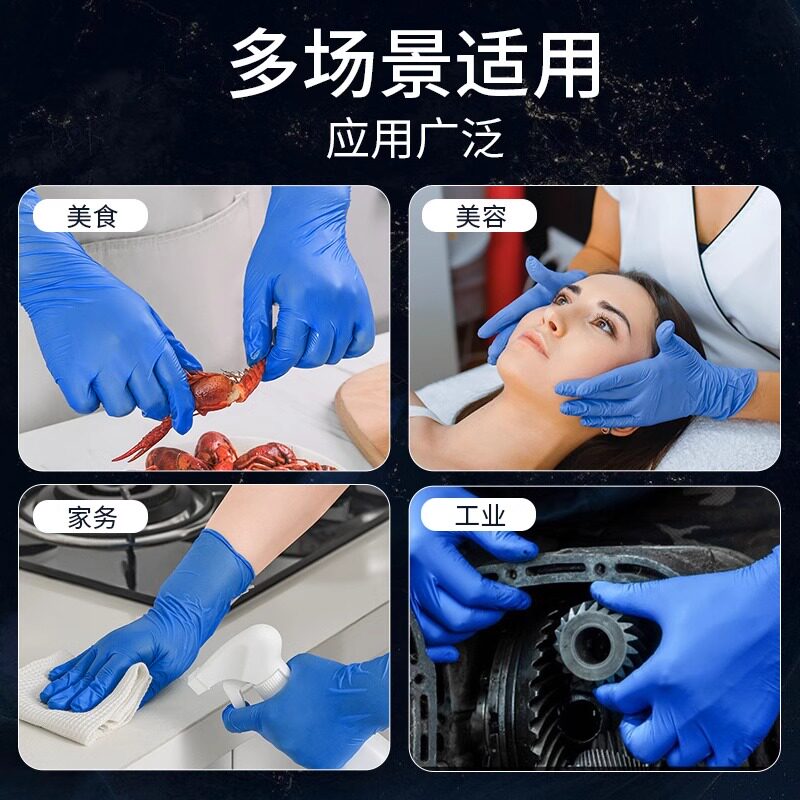 多场景适用

应用广泛

美食

美容

家务

工业