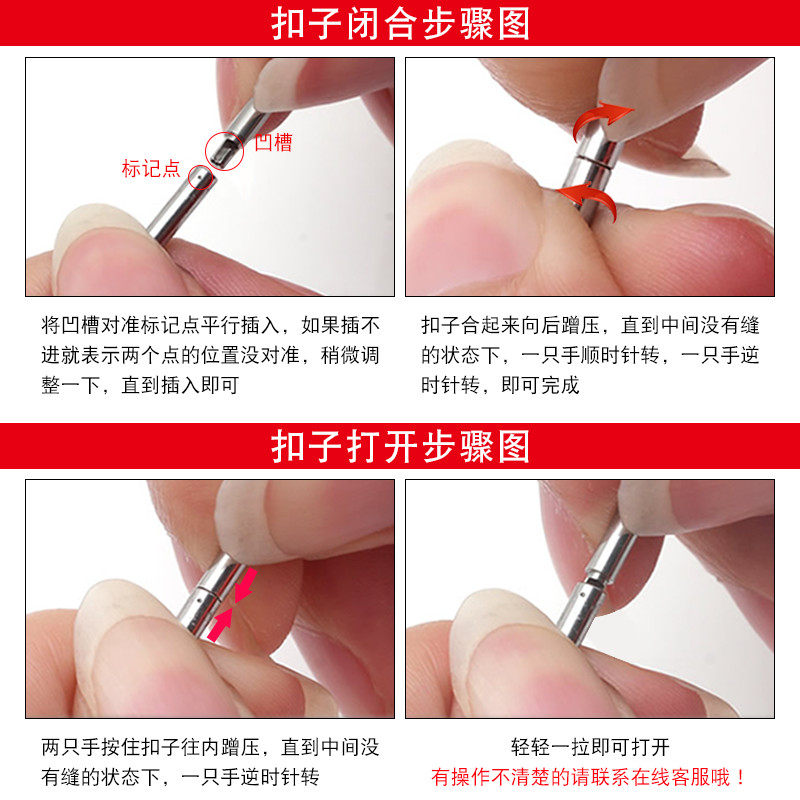 扣子闭合步骤图

凹槽

标记点

将凹槽对准标记点平行插入，如果插不进就表示两个点的位置没对准，稍微调整一下，直到插入即可

扣子合起来向后蹭压，直到中间没有缝的状态下，一只手顺时针转，一只手逆时针转，即可完成

扣子打开步骤图

两只手按住扣子往内蹭压，直到中间没有缝的状态下，一只手逆时针转

轻轻一拉即可打开

有操作不清楚的请联系在线客服哦！