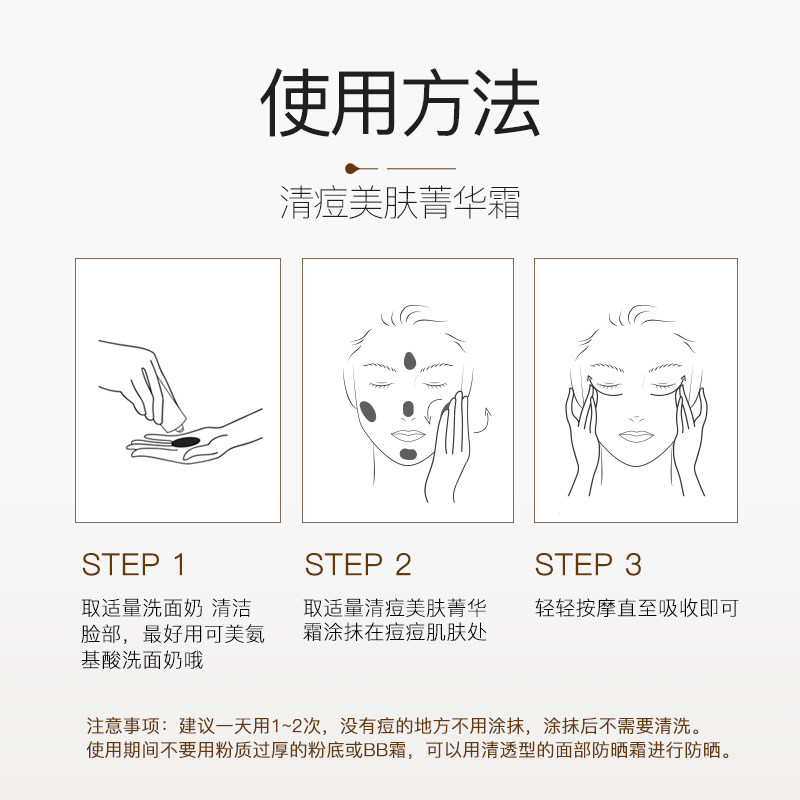 使用方法

清痘美肤菁华霜

STEP 1

取适量洗面奶 清洁脸部，最好用可美氨基酸洗面奶哦

STEP 2

取适量清痘美肤菁华霜涂抹在痘痘肌肤处

STEP 3

轻轻按摩直至吸收即可

注意事项：建议一天用1~2次，没有痘的地方不用涂抹，涂抹后不需要清洗。使用期间不要用粉质过厚的粉底或BB霜，可以用清透型的面部防晒霜进行防晒。