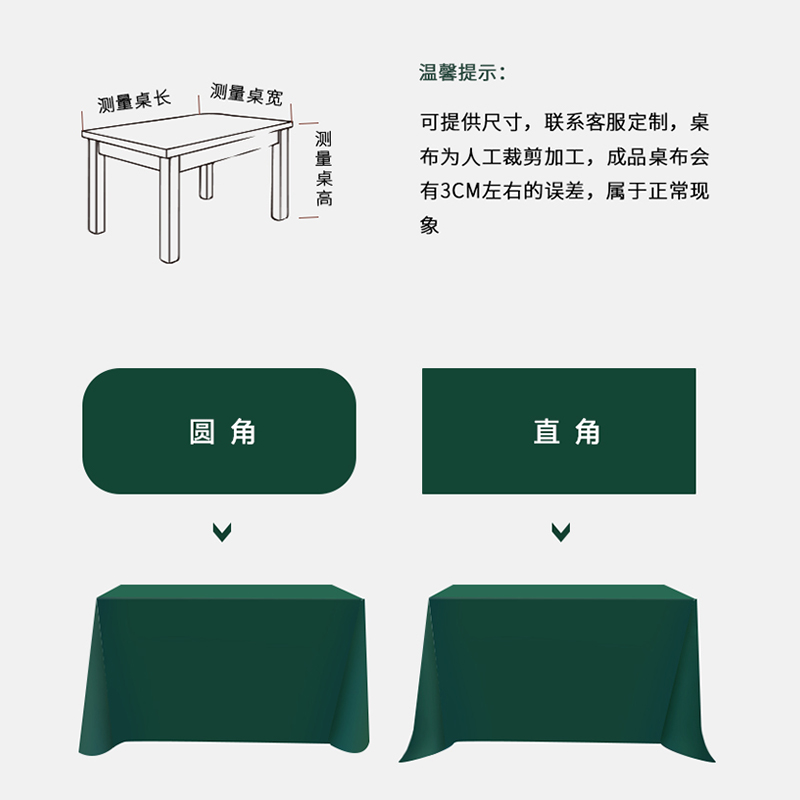 测量桌长
测量桌宽
测量桌高

温馨提示：

可提供尺寸，联系客服定制，桌布为人工裁剪加工，成品桌布会有3CM左右的误差，属于正常现象

圆 角

直 角