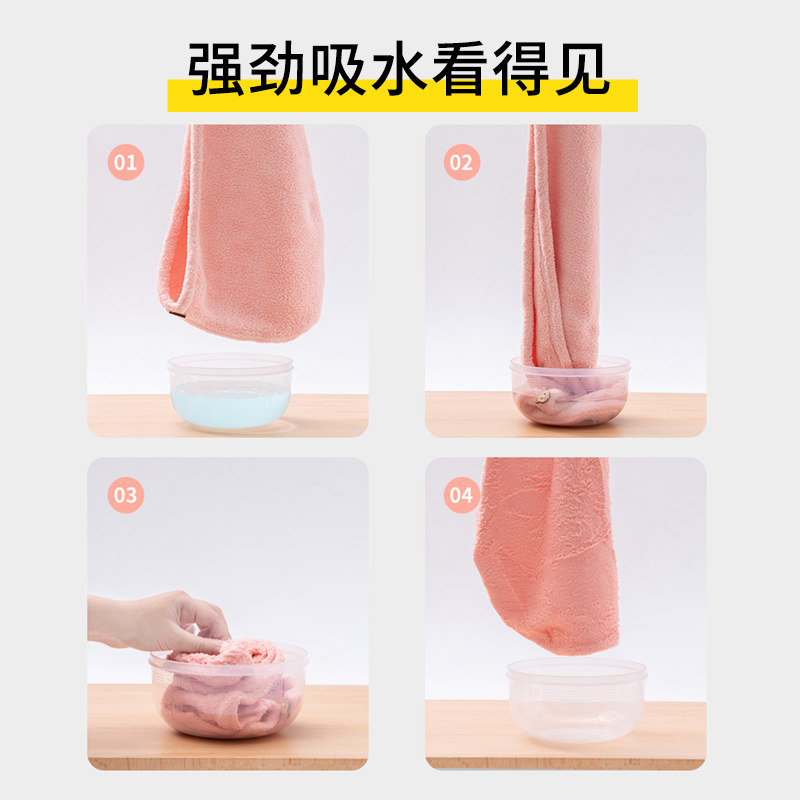 强劲吸水看得见

01

02

03

04